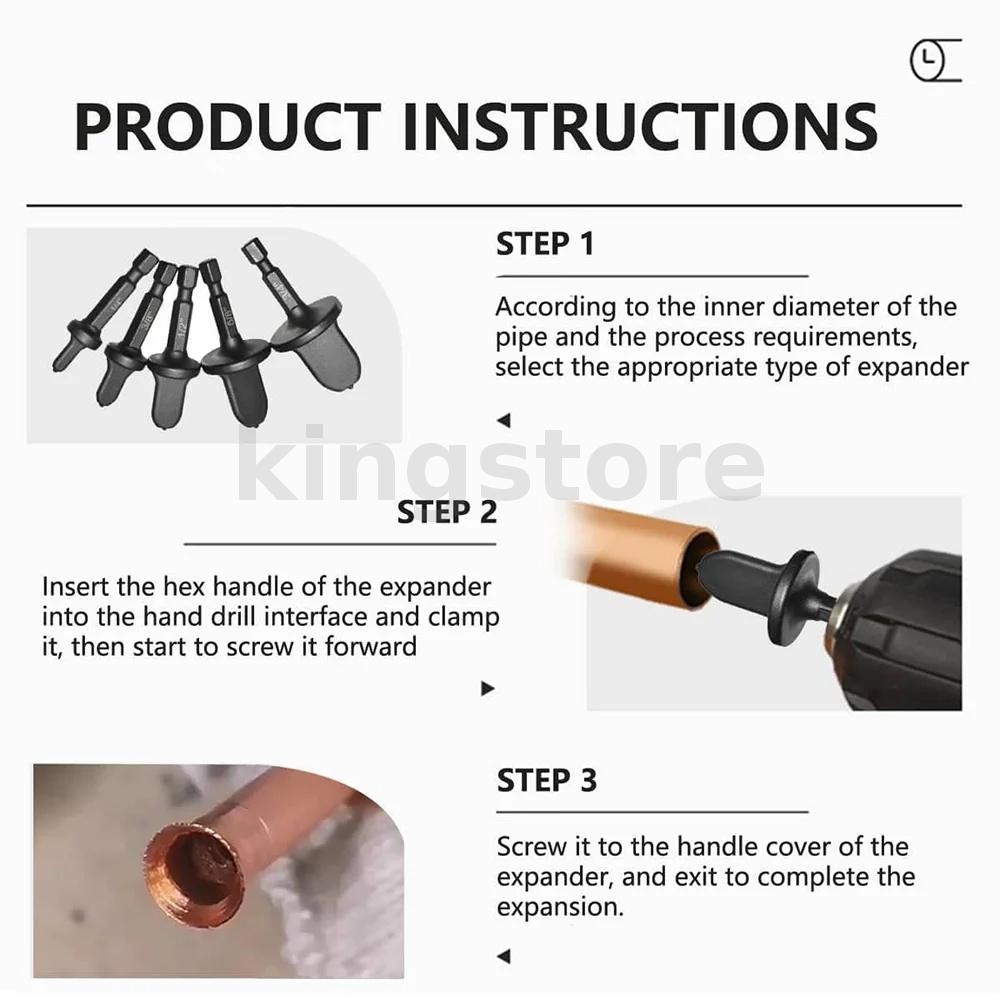 PRODUCT INSTRUCTIONS

STEP 1

According to the inner diameter of the pipe and the process requirements, select the appropriate type of expander

kingstore

STEP 2

Insert the hex handle of the expander into the hand drill interface and clamp it, then start to screw it forward

STEP 3

Screw it to the handle cover of the expander, and exit to complete the expansion.