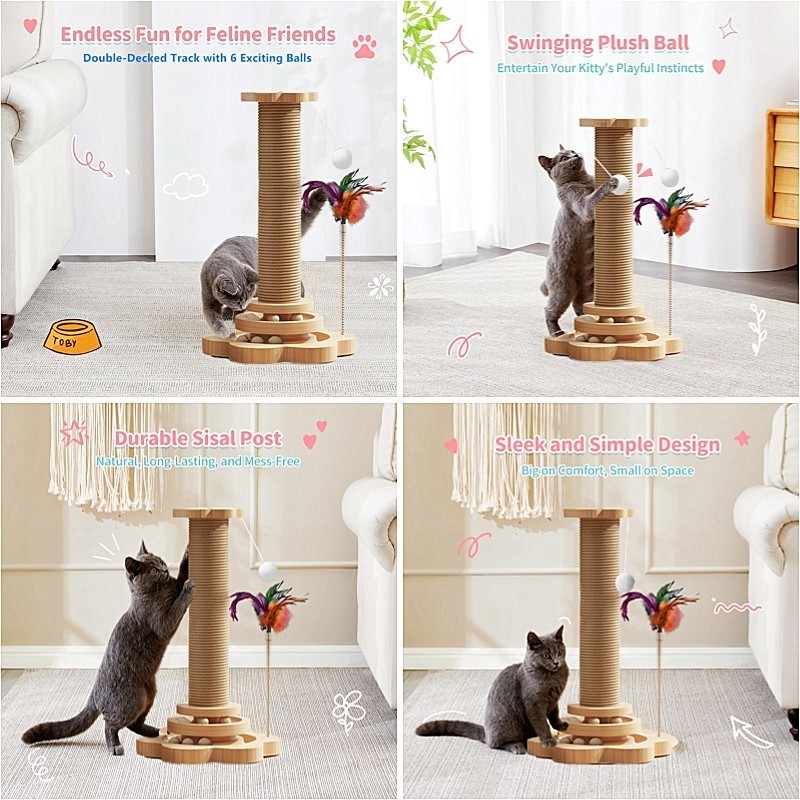 Endless Fun for Feline Friends

Double-Decked Track with 6 Exciting Balls

TOBY

Swinging Plush Ball

Entertain Your Kitty's Playful Instincts

Durable Sisal Post

Natural, Long-Lasting, and Mess-Free

Sleek and Simple Design

Big on Comfort, Small on Space