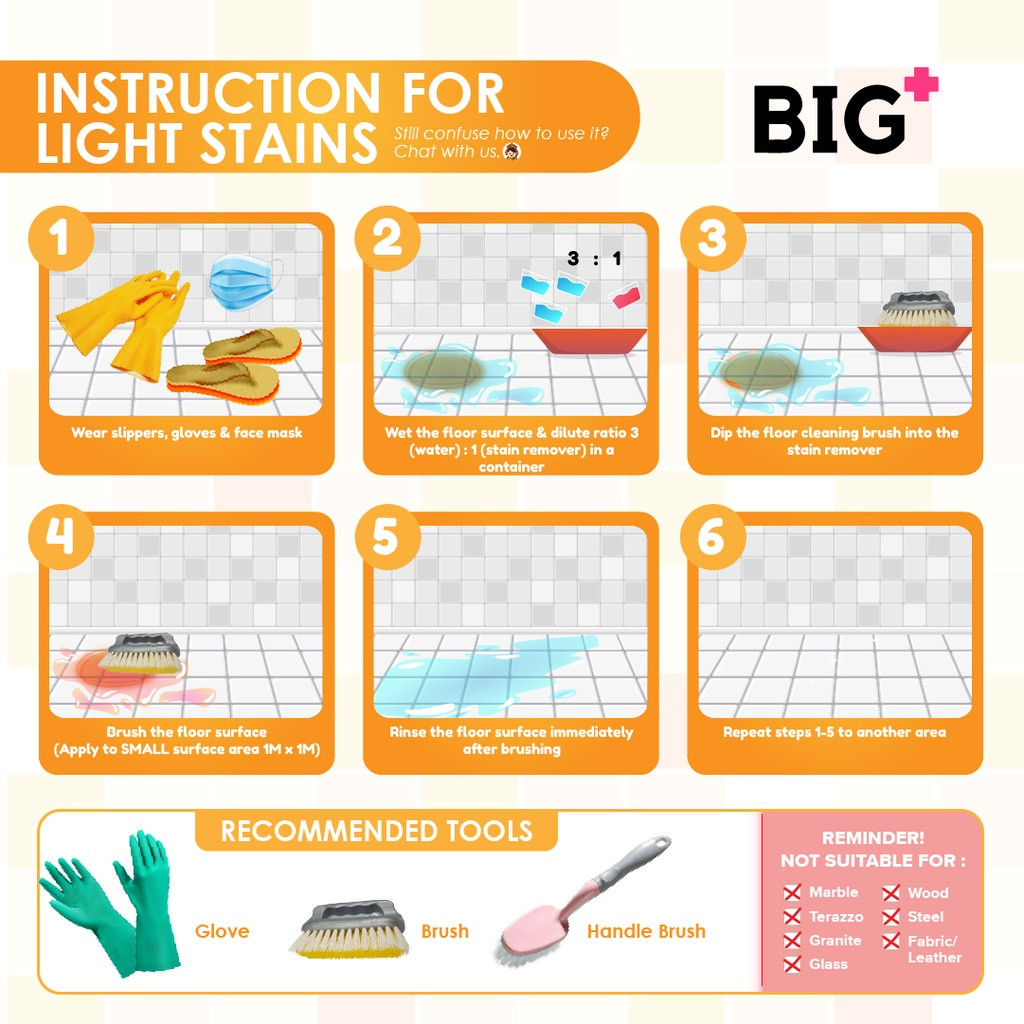 INSTRUCTION FOR LIGHT STAINS

Still confuse how to use it? Chat with us.

BIG+

1
Wear slippers, gloves & face mask

2
3 : 1
Wet the floor surface & dilute ratio 3 (water) : 1 (stain remover) in a container

3
Dip the floor cleaning brush into the stain remover

4
Brush the floor surface
(Apply to SMALL surface area 1M x 1M)

5
Rinse the floor surface immediately after brushing

6
Repeat steps 1-5 to another area

RECOMMENDED TOOLS

Glove
Brush
Handle Brush

REMINDER!
NOT SUITABLE FOR :

Marble
Terazzo
Granite
Glass
Wood
Steel
Fabric/ Leather