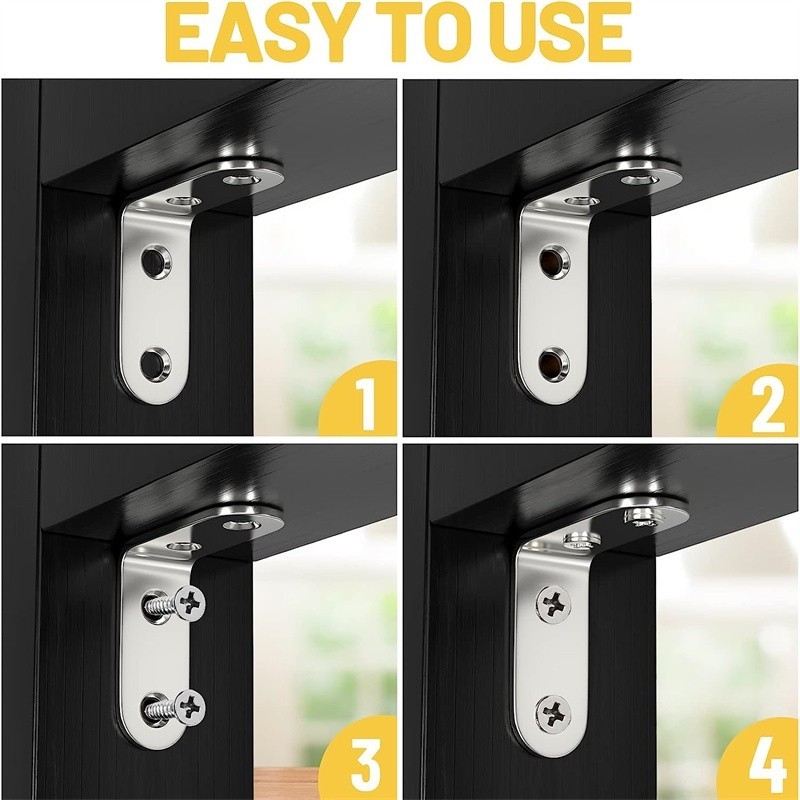 EASY TO USE

1

2

3

4