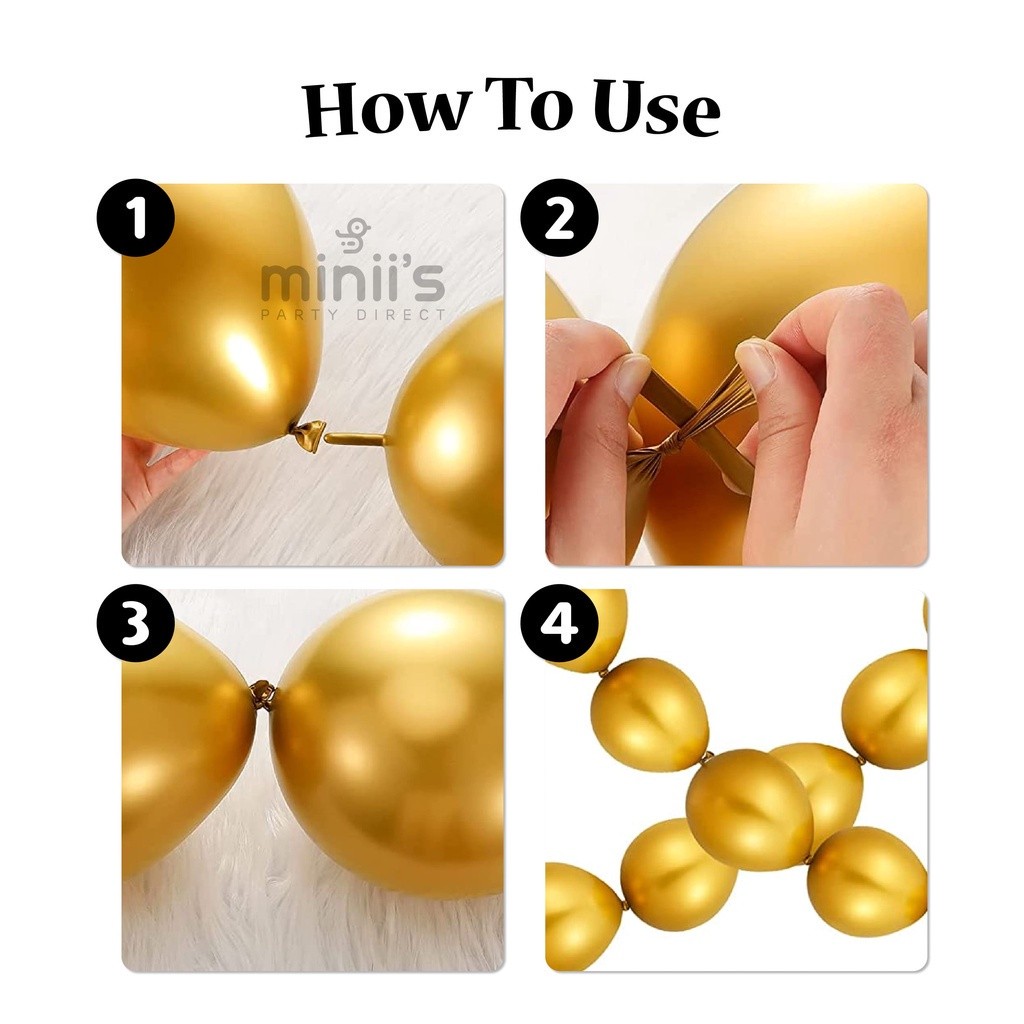 How To Use

1

minii's
PARTY DIRECT

2

3

4