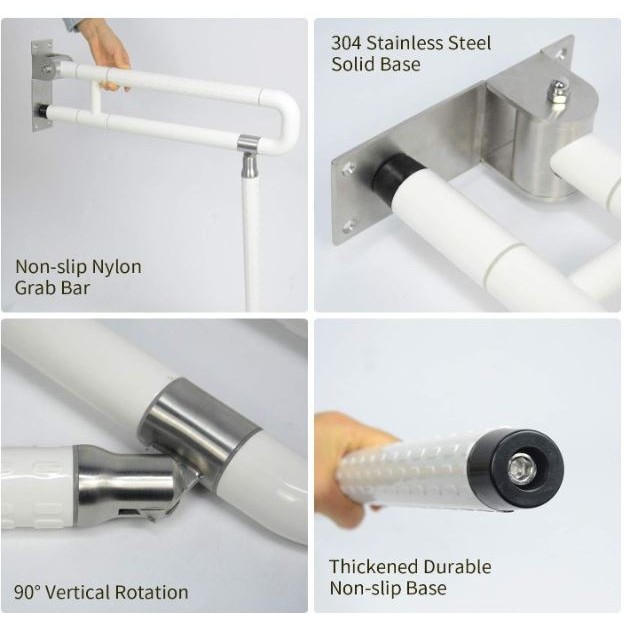 Non-slip Nylon
Grab Bar

304 Stainless Steel
Solid Base

90° Vertical Rotation

Thickened Durable
Non-slip Base