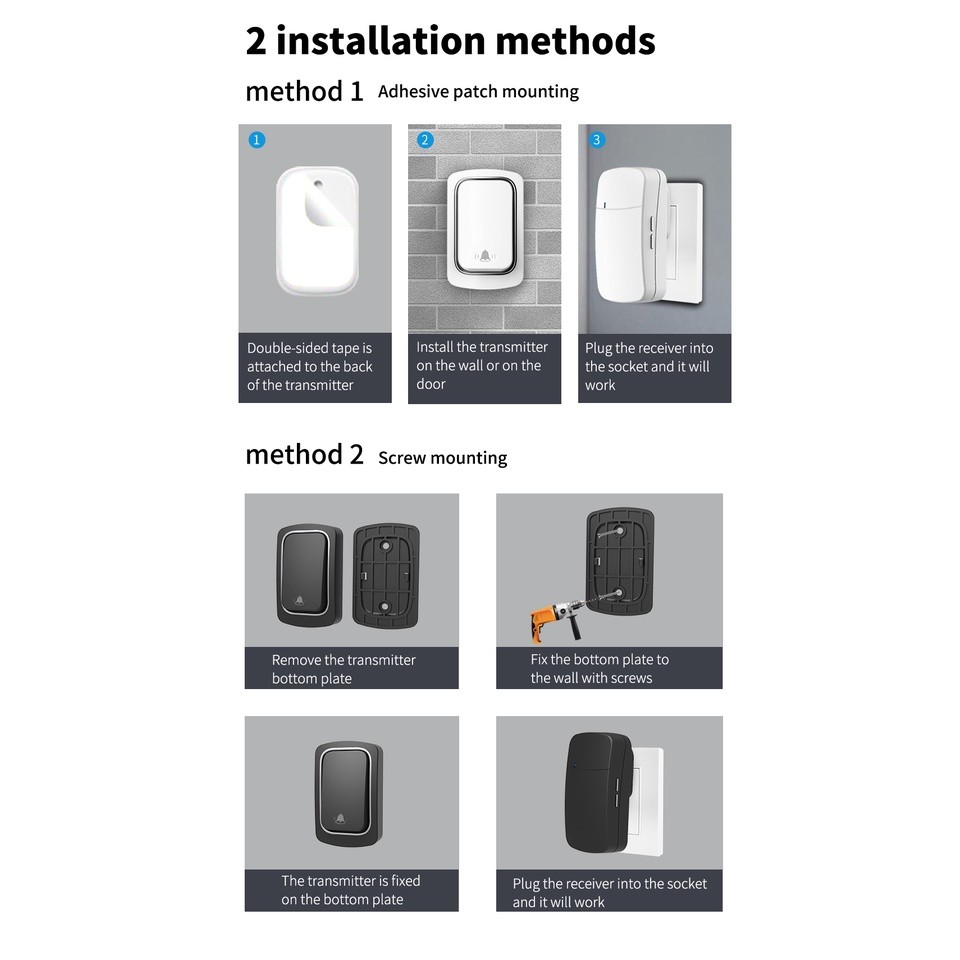 2 installation methods

method 1 Adhesive patch mounting

1

Double-sided tape is attached to the back of the transmitter

2

Install the transmitter on the wall or on the door

3

Plug the receiver into the socket and it will work

method 2 Screw mounting

Remove the transmitter bottom plate

Fix the bottom plate to the wall with screws

The transmitter is fixed on the bottom plate

Plug the receiver into the socket and it will work