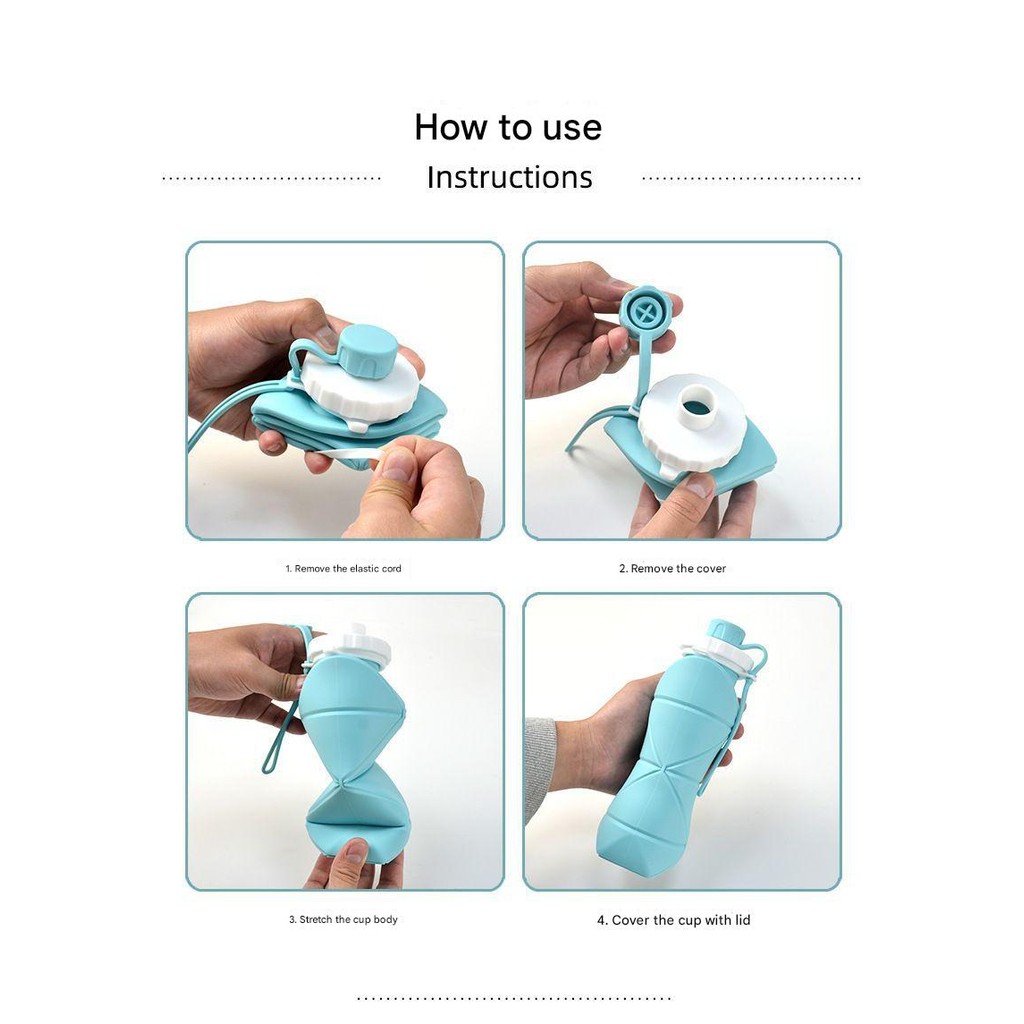 How to use
Instructions

1. Remove the elastic cord

2. Remove the cover

3. Stretch the cup body

4. Cover the cup with lid