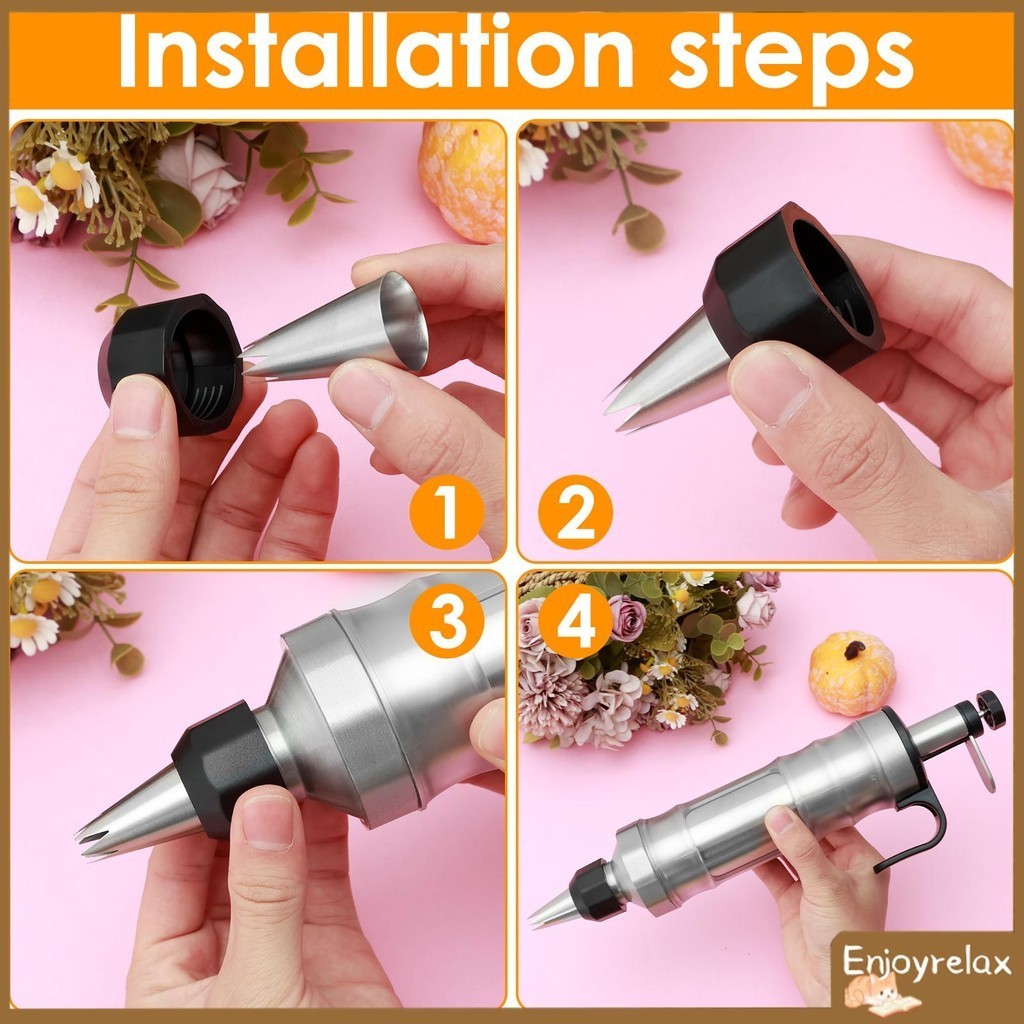 Installation steps

1

2

3

4

Enjoyrelax