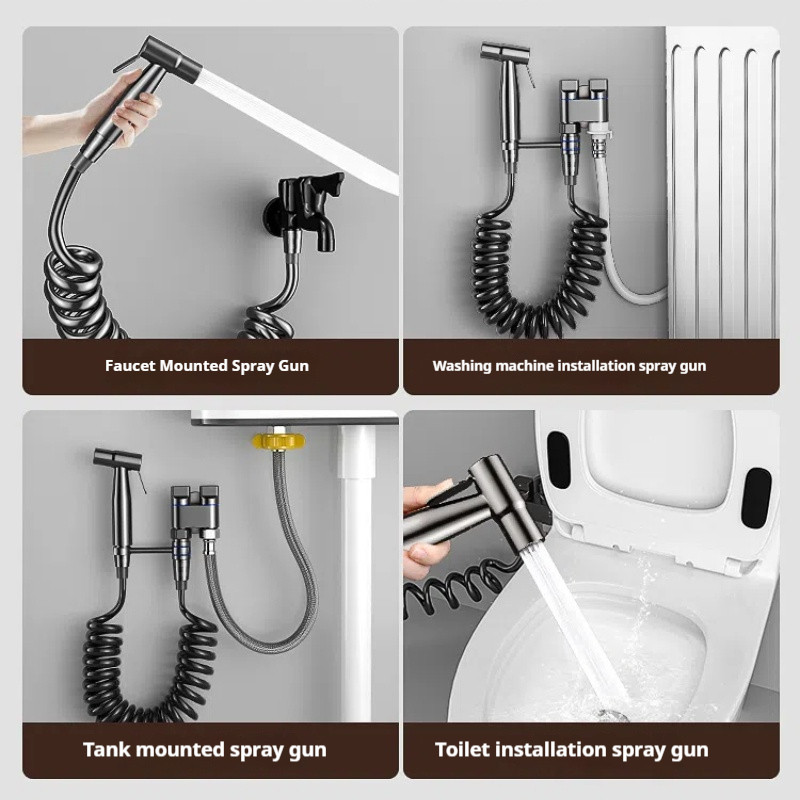 Faucet Mounted Spray Gun

Washing machine installation spray gun

Tank mounted spray gun

Toilet installation spray gun