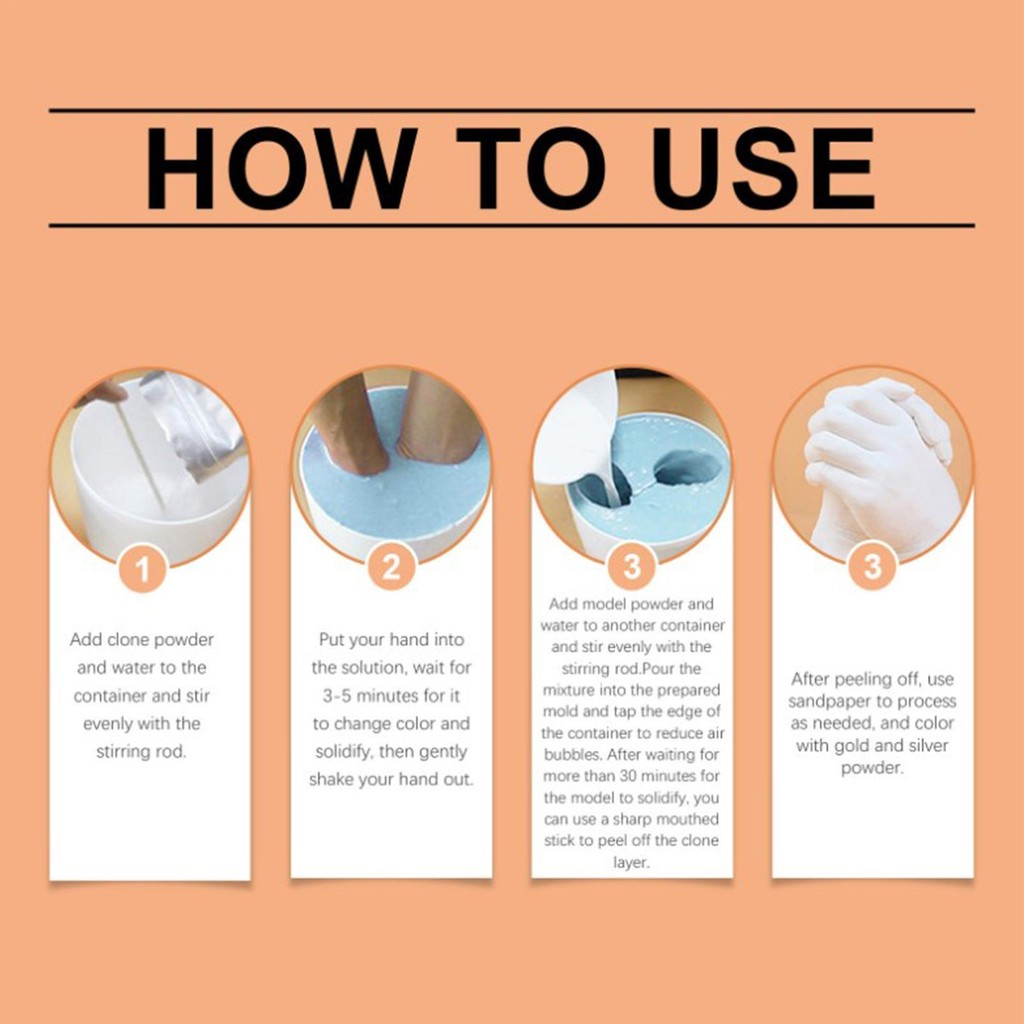 HOW TO USE

1

Add clone powder and water to the container and stir evenly with the stirring rod.

2

Put your hand into the solution, wait for 3-5 minutes for it to change color and solidify, then gently shake your hand out.

3

Add model powder and water to another container and stir evenly with the stirring rod.Pour the mixture into the prepared mold and tap the edge of the container to reduce air bubbles. After waiting for more than 30 minutes for the model to solidify, you can use a sharp mouthed stick to peel off the clone layer.

3

After peeling off, use sandpaper to process as needed, and color with gold and silver powder.