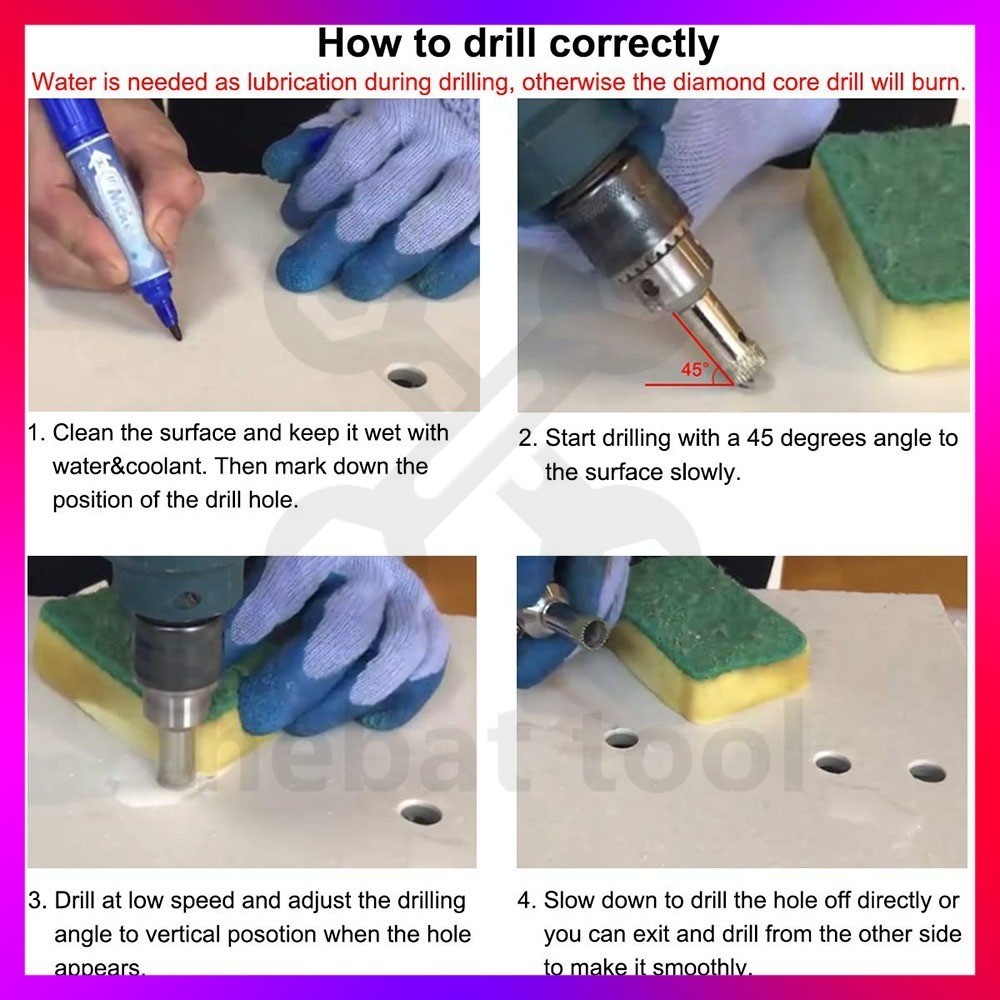 How to drill correctly

Water is needed as lubrication during drilling, otherwise the diamond core drill will burn.

45°

1. Clean the surface and keep it wet with water&coolant. Then mark down the position of the drill hole.

2. Start drilling with a 45 degrees angle to the surface slowly.

hebat tool

3. Drill at low speed and adjust the drilling angle to vertical posotion when the hole appears.

4. Slow down to drill the hole off directly or you can exit and drill from the other side to make it smoothly.