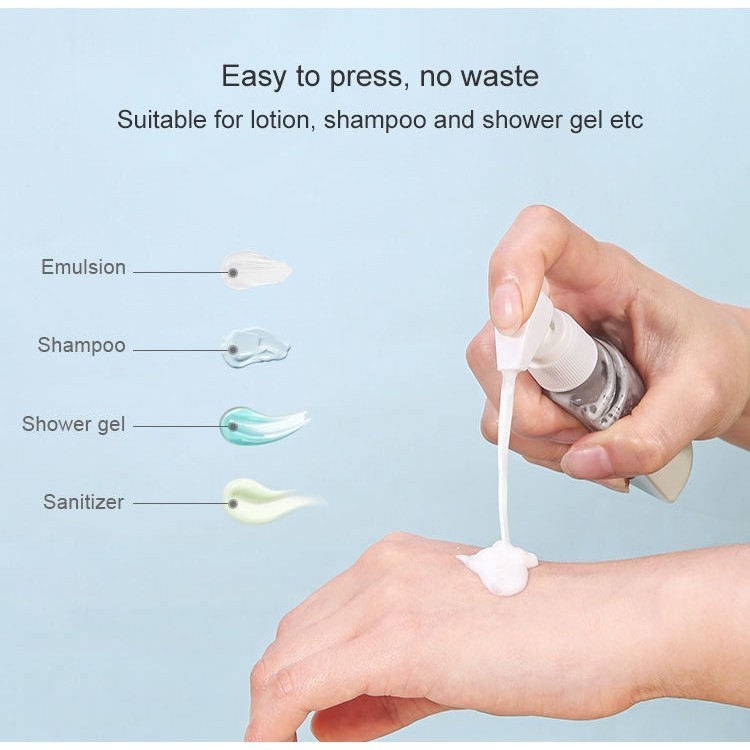 Easy to press, no waste
Suitable for lotion, shampoo and shower gel etc

Emulsion

Shampoo

Shower gel

Sanitizer