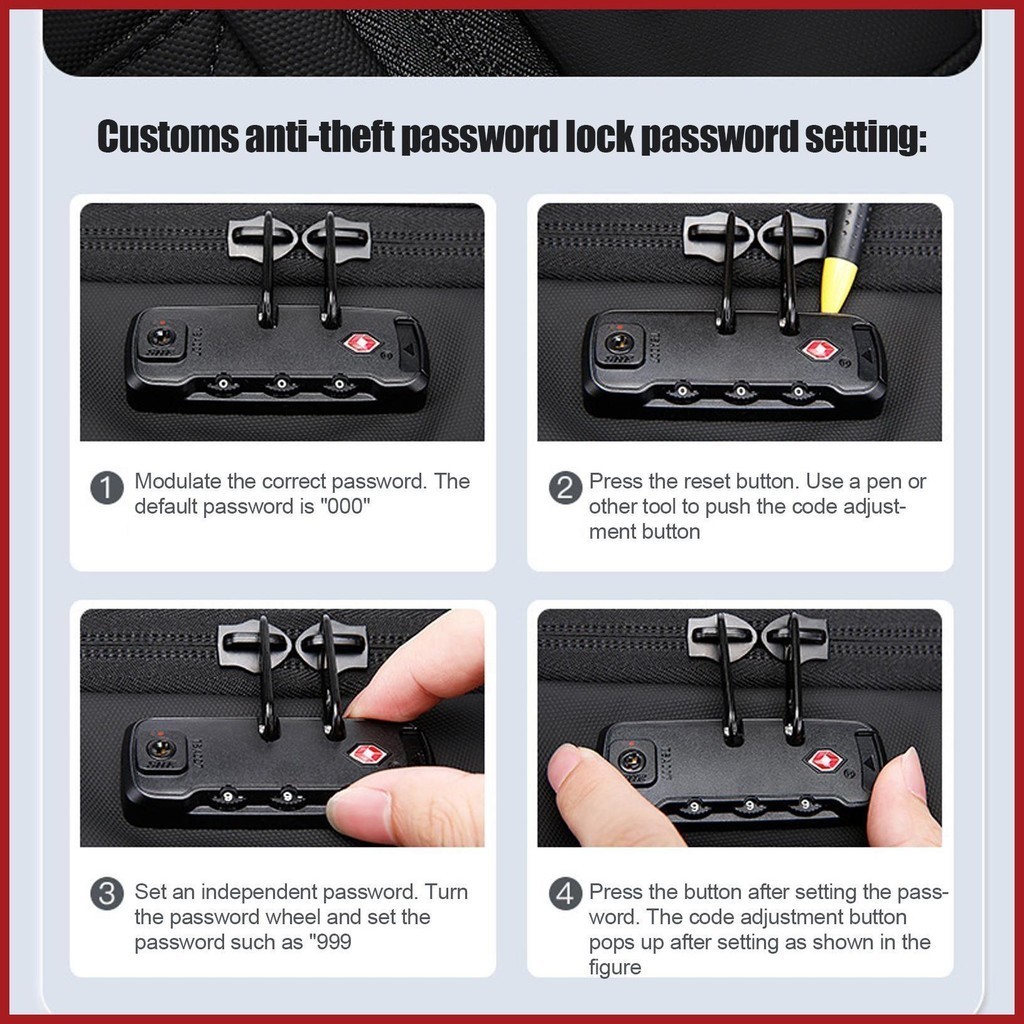 Customs anti-theft password lock password setting:

1 Modulate the correct password. The default password is "000"

2 Press the reset button. Use a pen or other tool to push the code adjustment button

3 Set an independent password. Turn the password wheel and set the password such as "999

4 Press the button after setting the password. The code adjustment button pops up after setting as shown in the figure