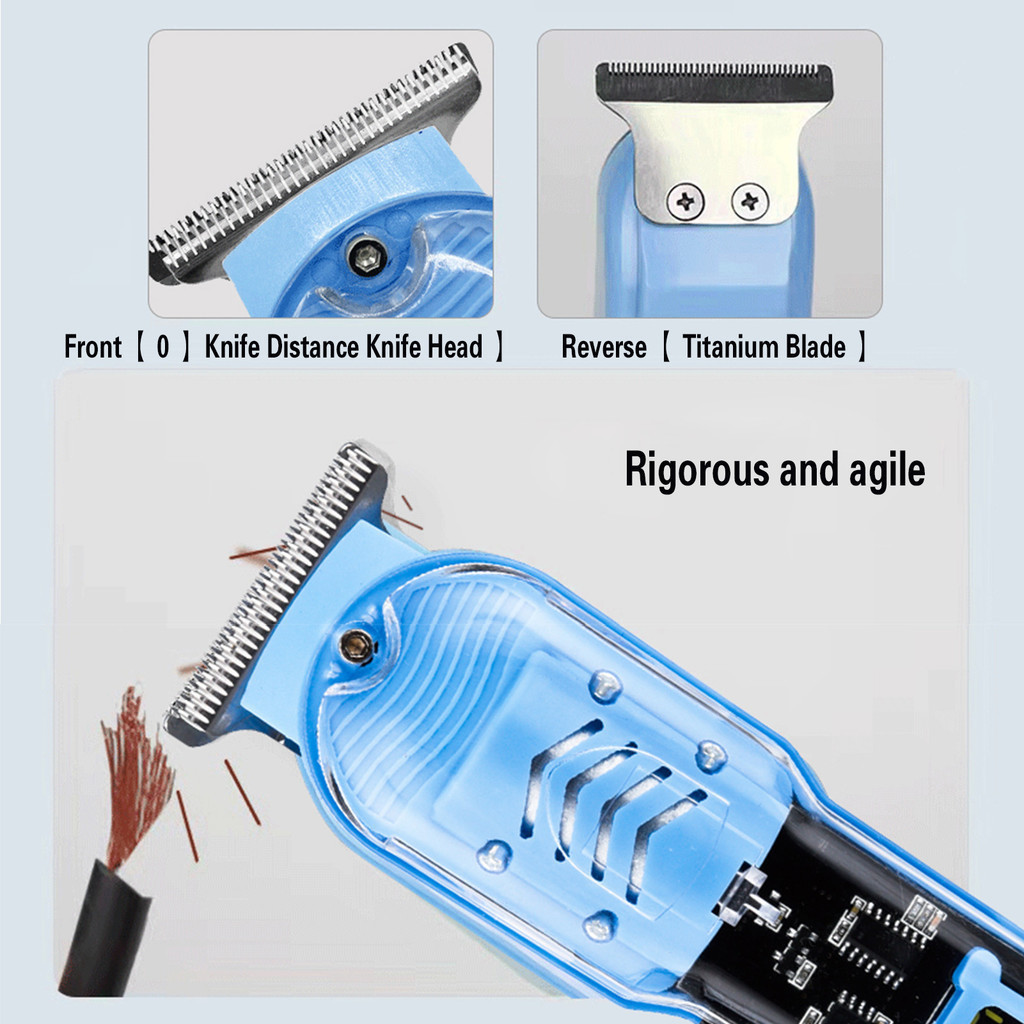 Front【 0 】Knife Distance Knife Head 】

Reverse【 Titanium Blade 】

Rigorous and agile