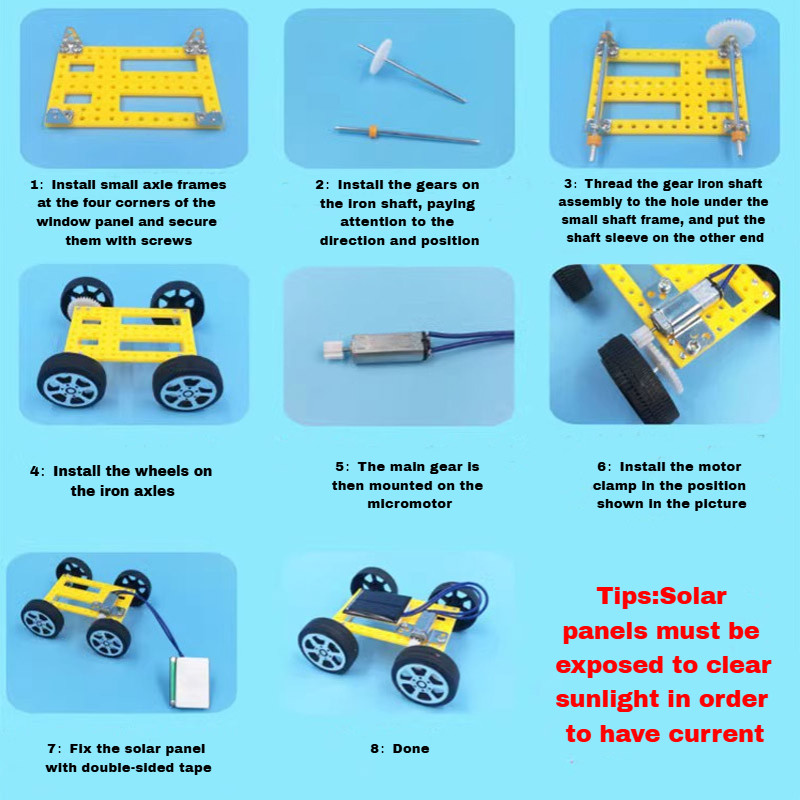 1: Install small axle frames at the four corners of the window panel and secure them with screws

2: Install the gears on the iron shaft, paying attention to the direction and position

3: Thread the gear iron shaft assembly to the hole under the small shaft frame, and put the shaft sleeve on the other end

4: Install the wheels on the iron axles

5: The main gear is then mounted on the micromotor

6: Install the motor clamp in the position shown in the picture

7: Fix the solar panel with double-sided tape

8: Done

Tips:Solar panels must be exposed to clear sunlight in order to have current