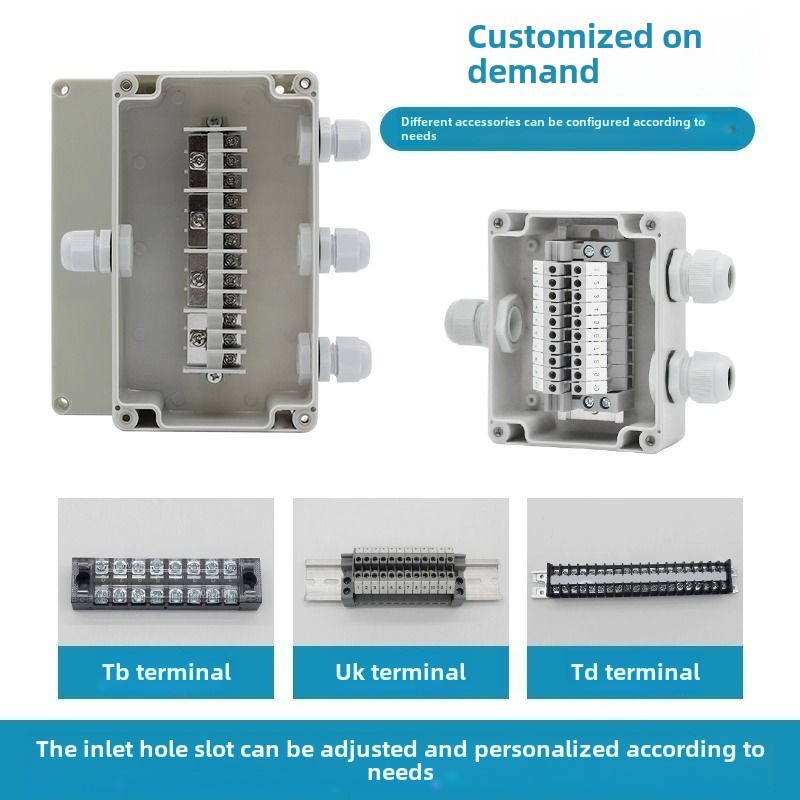 Customized on demand

Different accessories can be configured according to needs

Tb terminal

Uk terminal

Td terminal

The inlet hole slot can be adjusted and personalized according to needs