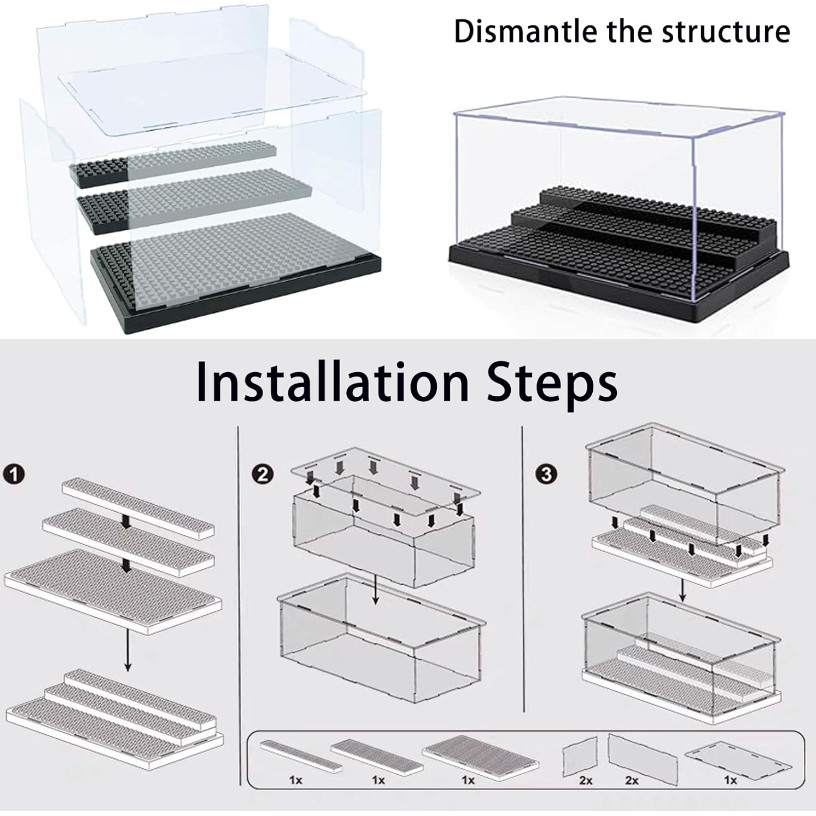 Dismantle the structure

Installation Steps

1

2

3

1x
1x
1x
2x
2x
1x