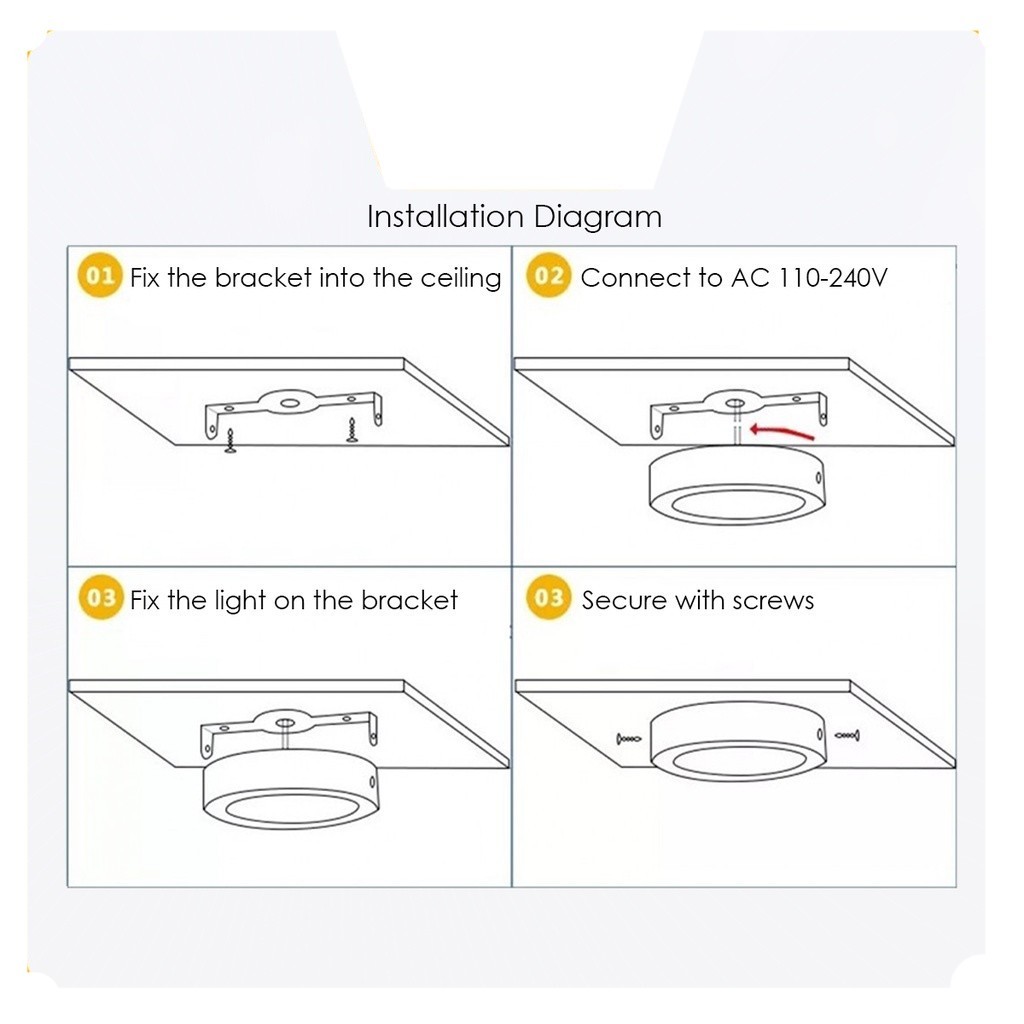 Installation Diagram

01 Fix the bracket into the ceiling

02 Connect to AC 110-240V

03 Fix the light on the bracket

03 Secure with screws