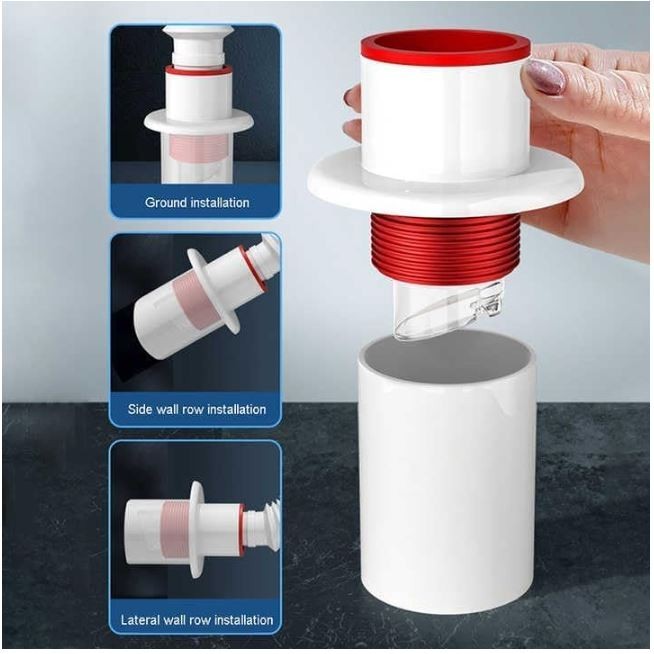 Ground installation

Side wall row installation

Lateral wall row installation