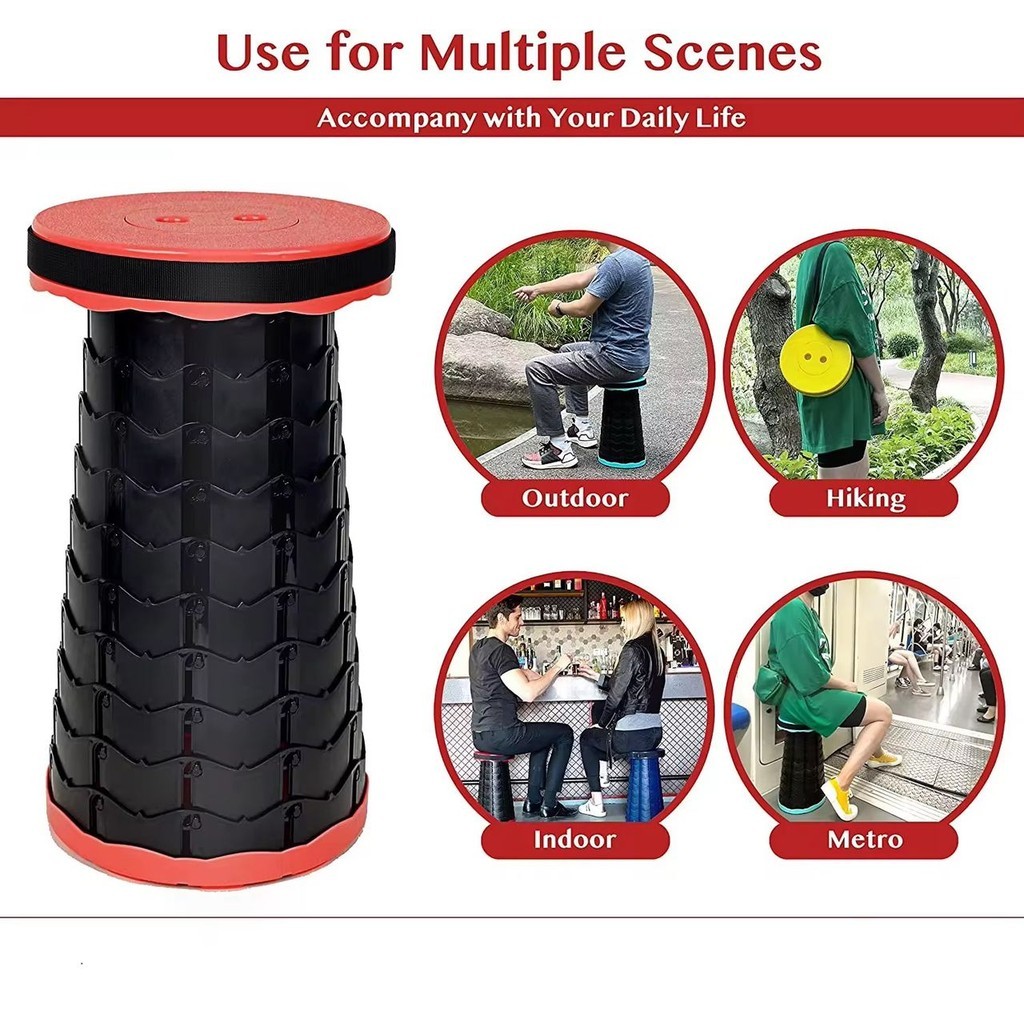 Use for Multiple Scenes

Accompany with Your Daily Life

Outdoor

Hiking

Indoor

Metro