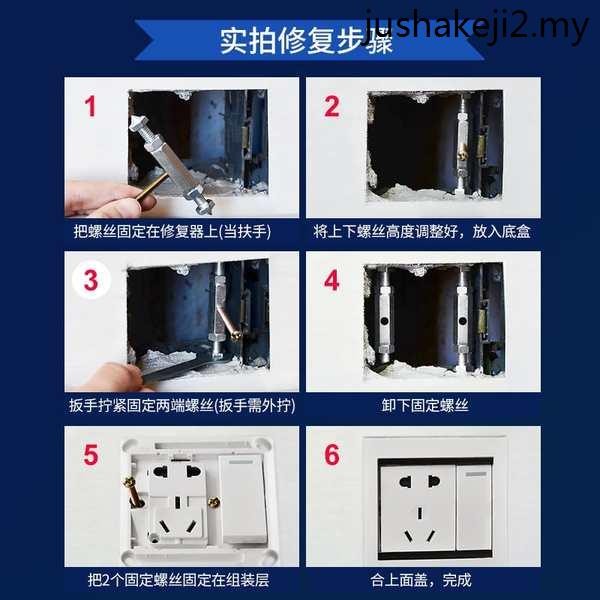 jushakeji2.my

实拍修复步骤

1
把螺丝固定在修复器上(当扶手)

2
将上下螺丝高度调整好，放入底盒

3
扳手拧紧固定两端螺丝(扳手需外拧)

4
卸下固定螺丝

5
把2个固定螺丝固定在组装层

6
合上面盖，完成