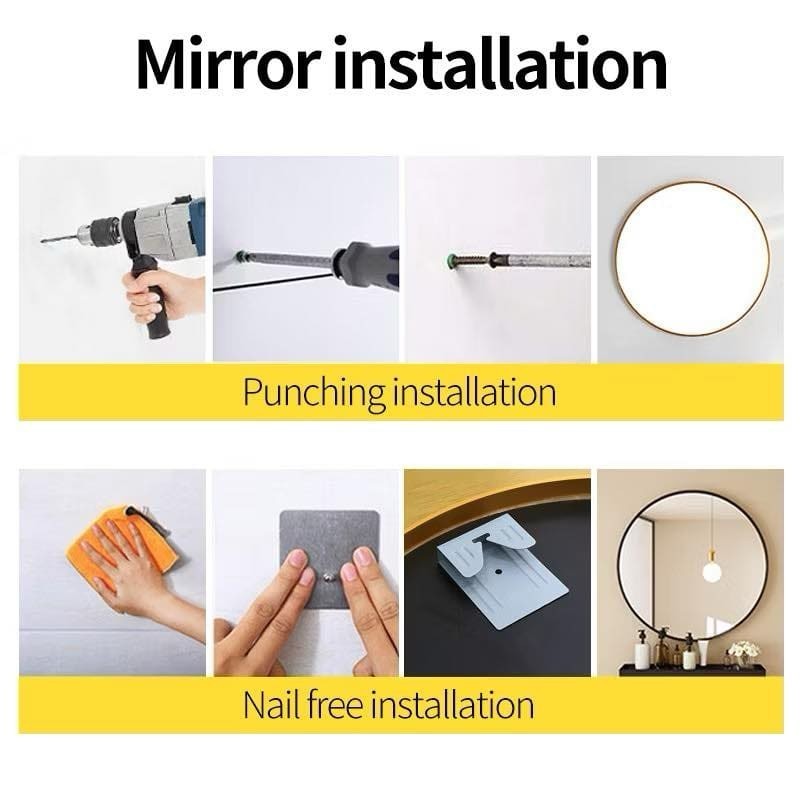 Mirror installation

Punching installation

Nail free installation