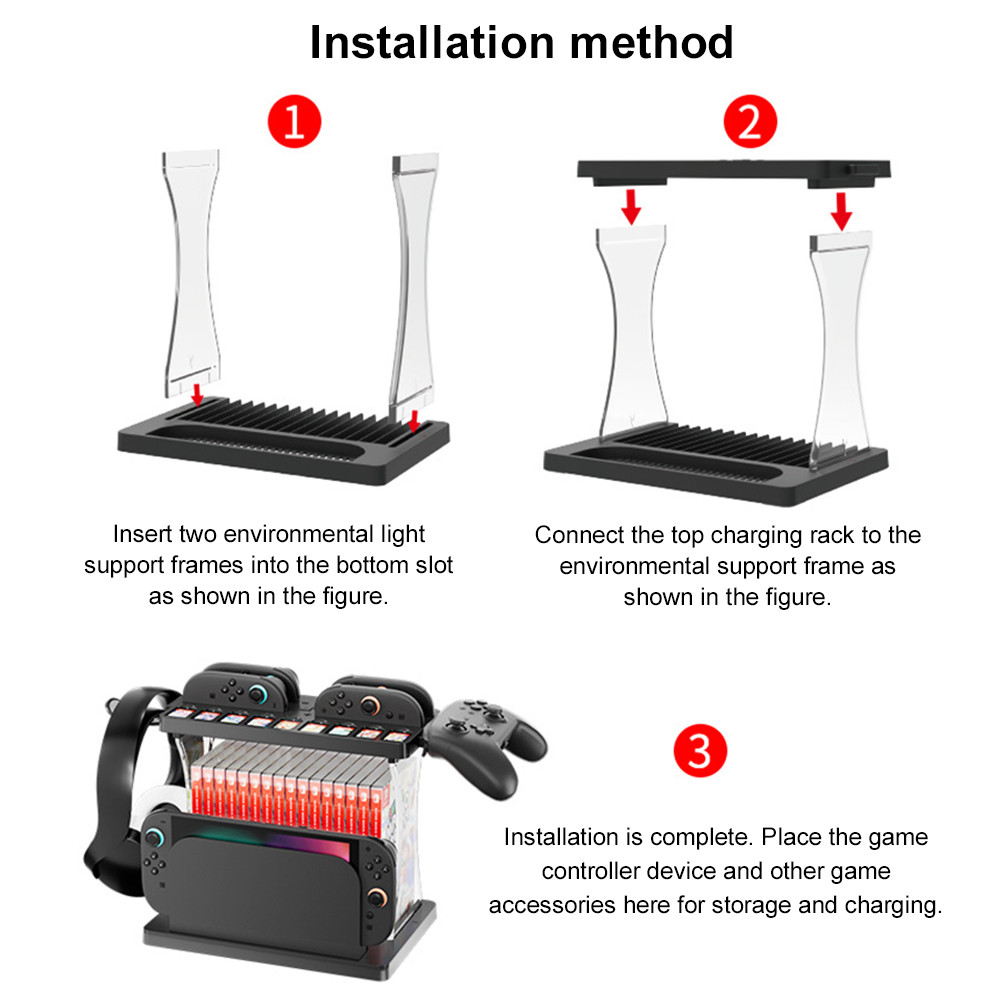 Installation method

1

Insert two environmental light support frames into the bottom slot as shown in the figure.

2

Connect the top charging rack to the environmental support frame as shown in the figure.

3

Installation is complete. Place the game controller device and other game accessories here for storage and charging.