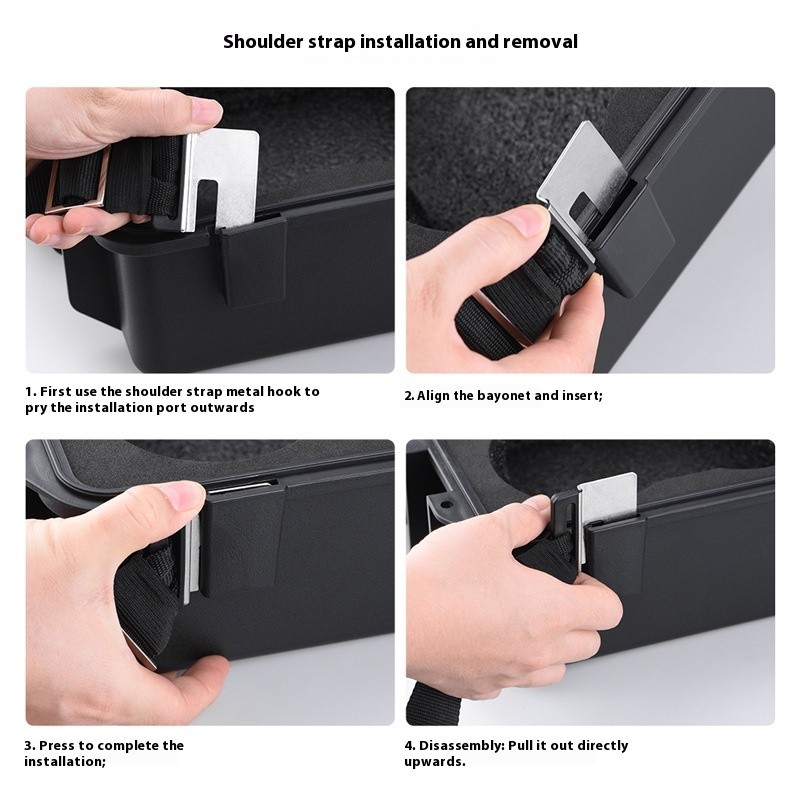 Shoulder strap installation and removal

1. First use the shoulder strap metal hook to pry the installation port outwards

2. Align the bayonet and insert;

3. Press to complete the installation;

4. Disassembly: Pull it out directly upwards.