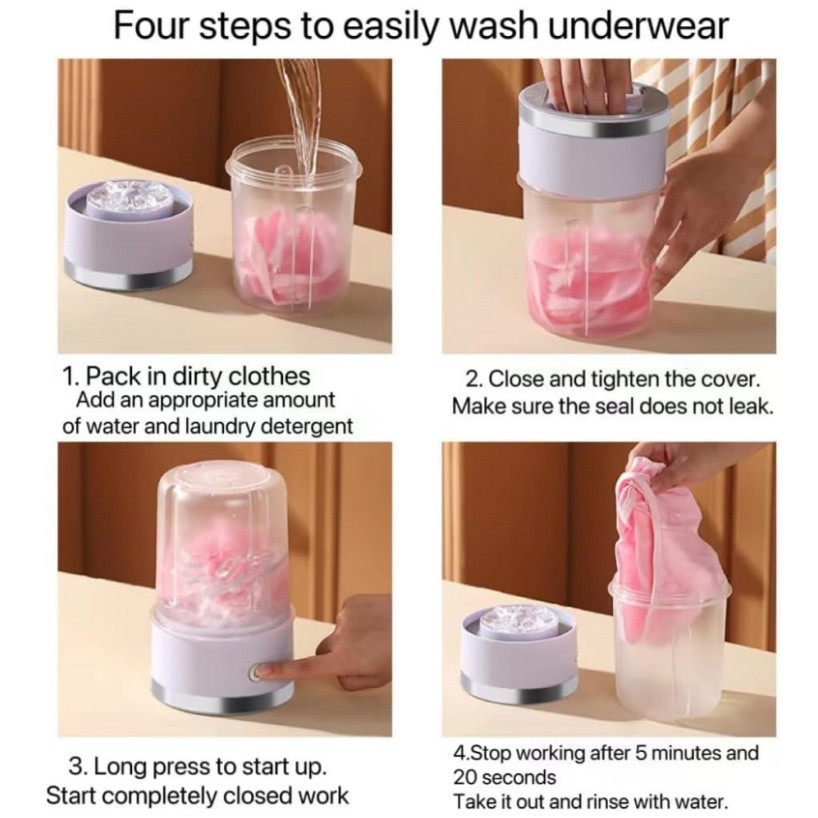 Four steps to easily wash underwear

1. Pack in dirty clothes
Add an appropriate amount of water and laundry detergent

2. Close and tighten the cover.
Make sure the seal does not leak.

3. Long press to start up.
Start completely closed work

4.Stop working after 5 minutes and 20 seconds
Take it out and rinse with water.