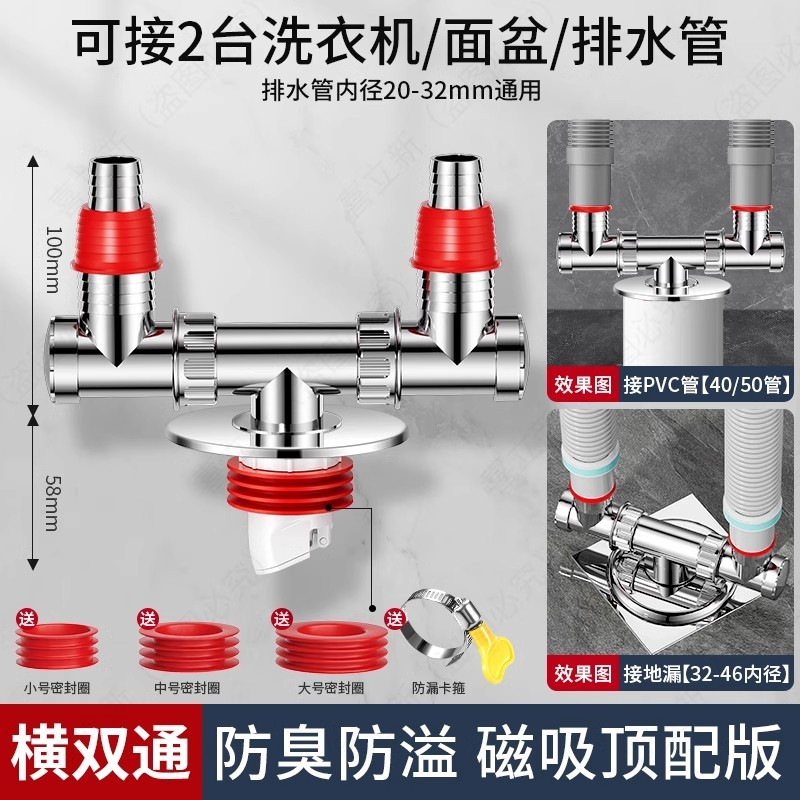 可接2台洗衣机/面盆/排水管

排水管内径20-32mm通用

100mm

58mm

效果图 接PVC管【40/50管】

效果图 接地漏【32-46内径】

送 小号密封圈

送 中号密封圈

送 大号密封圈

送 防漏卡箍

横双通 防臭防溢 磁吸顶配版