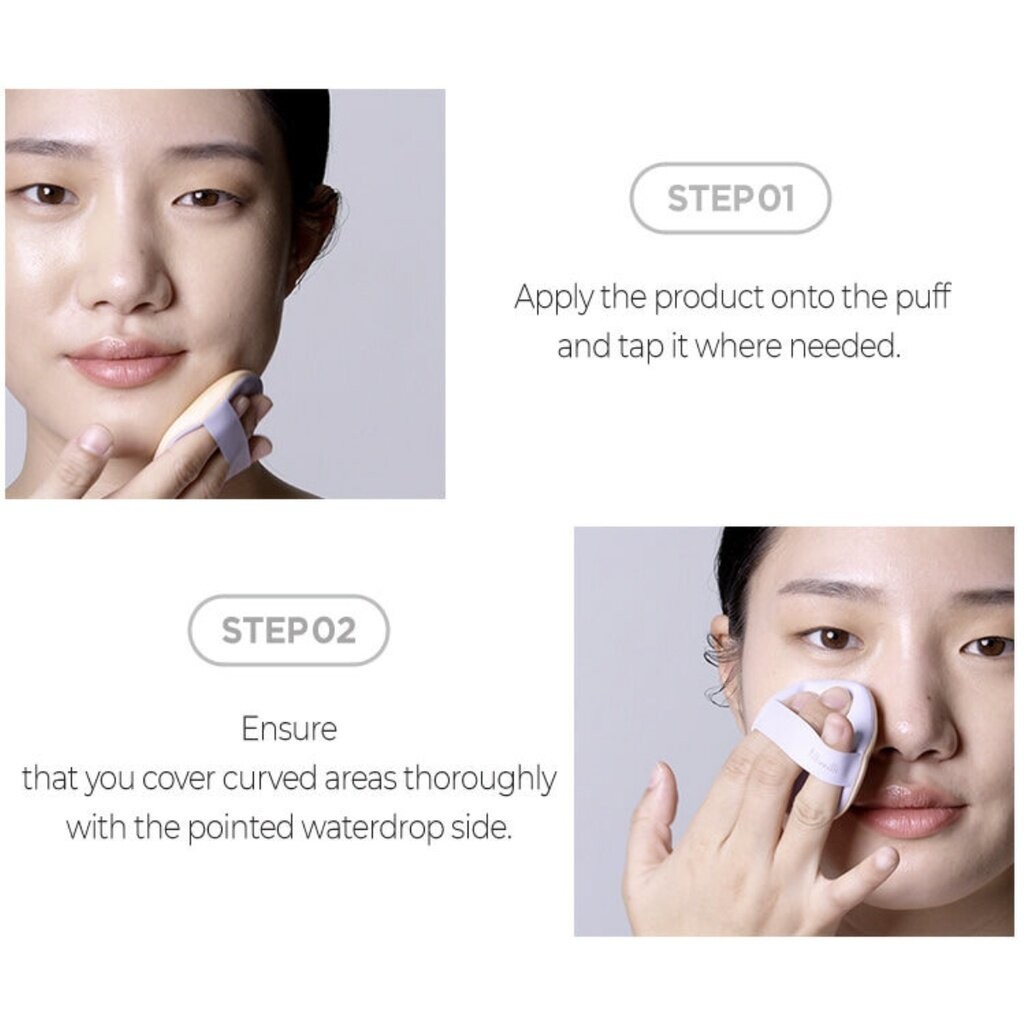 STEP 01

Apply the product onto the puff and tap it where needed.

STEP 02

Ensure
that you cover curved areas thoroughly with the pointed waterdrop side.