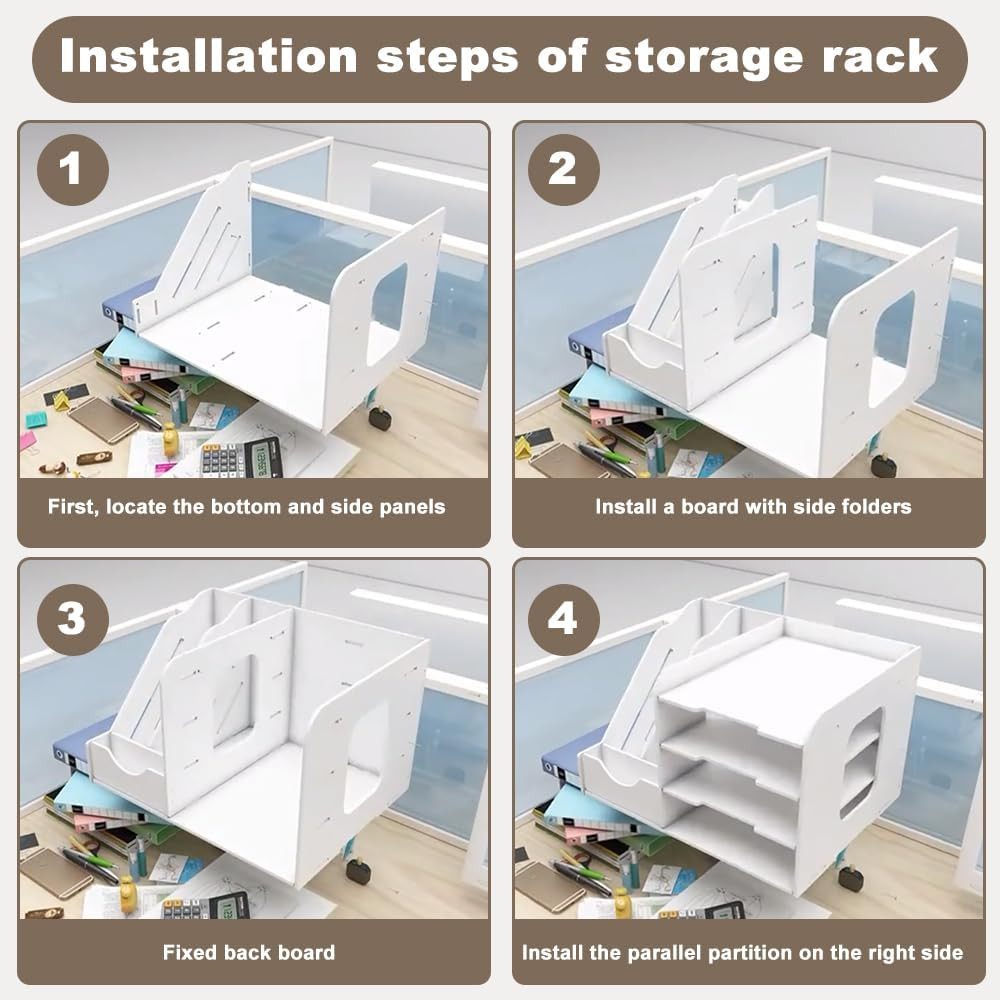 Installation steps of storage rack

1

First, locate the bottom and side panels

2

Install a board with side folders

3

Fixed back board

4

Install the parallel partition on the right side