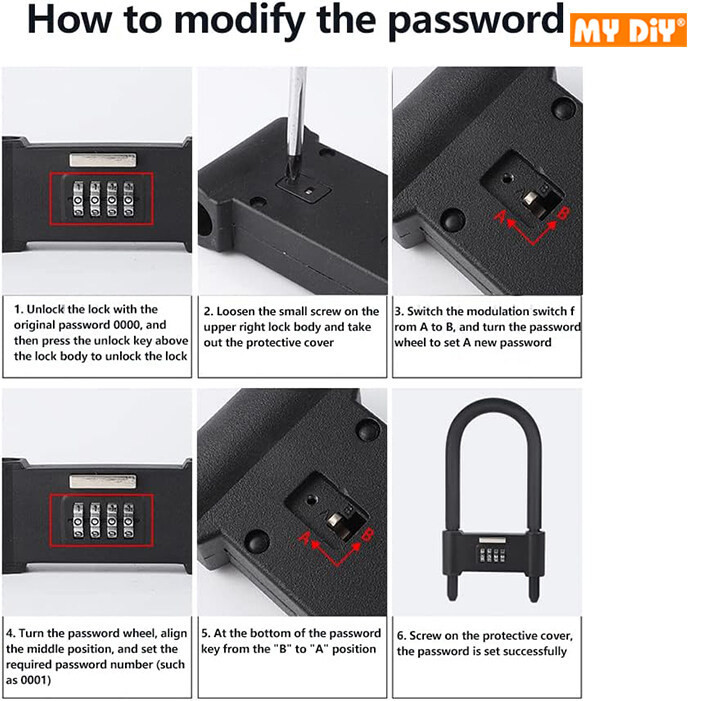 How to modify the password

MY DIY®

A B

1. Unlock the lock with the original password 0000, and then press the unlock key above the lock body to unlock the lock

2. Loosen the small screw on the upper right lock body and take out the protective cover

3. Switch the modulation switch f rom A to B, and turn the password wheel to set A new password

A B

4. Turn the password wheel, align the middle position, and set the required password number (such as 0001)

5. At the bottom of the password key from the "B" to "A" position

6. Screw on the protective cover, the password is set successfully