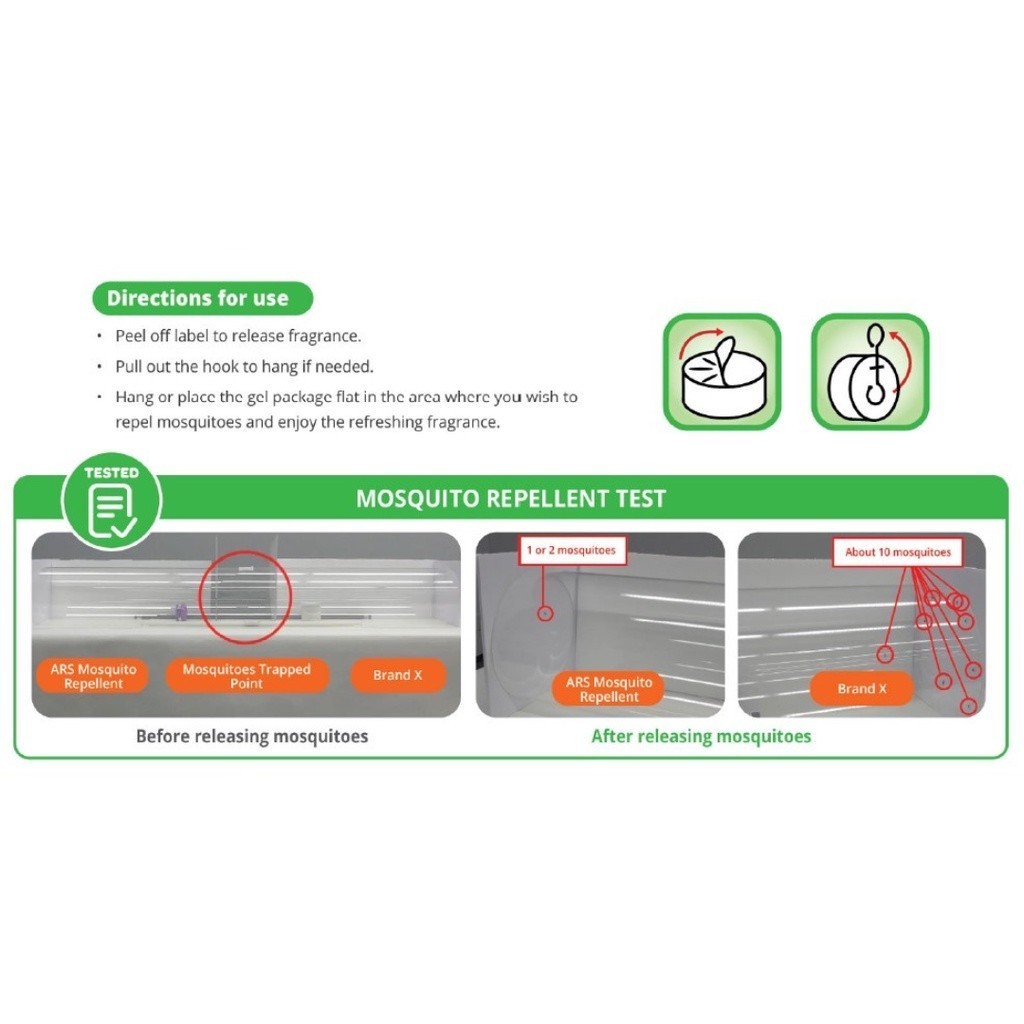 Directions for use

• Peel off label to release fragrance.
• Pull out the hook to hang if needed.
• Hang or place the gel package flat in the area where you wish to repel mosquitoes and enjoy the refreshing fragrance.

TESTED

MOSQUITO REPELLENT TEST

ARS Mosquito Repellent

Mosquitoes Trapped Point

Brand X

Before releasing mosquitoes

1 or 2 mosquitoes

ARS Mosquito Repellent

About 10 mosquitoes

Brand X

After releasing mosquitoes