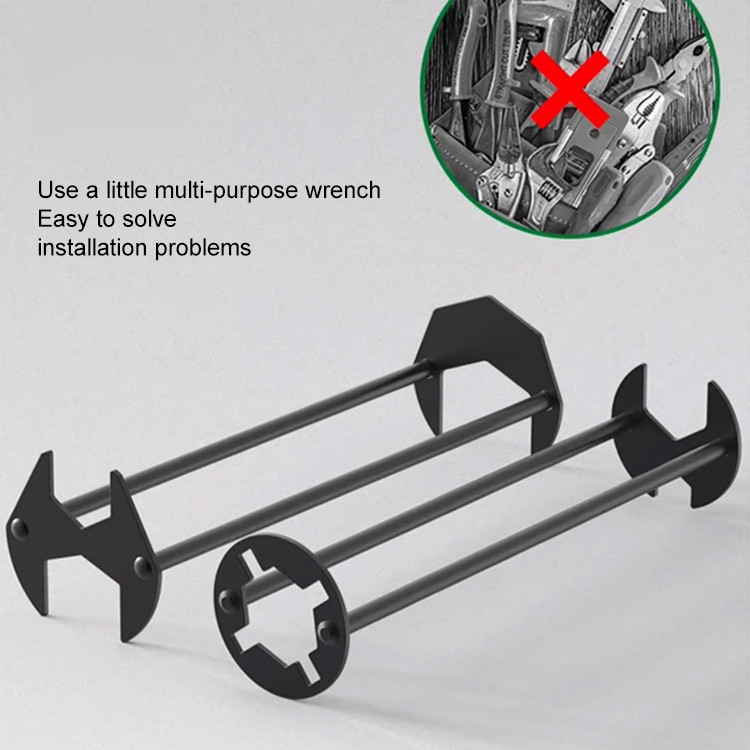 Use a little multi-purpose wrench
Easy to solve
installation problems