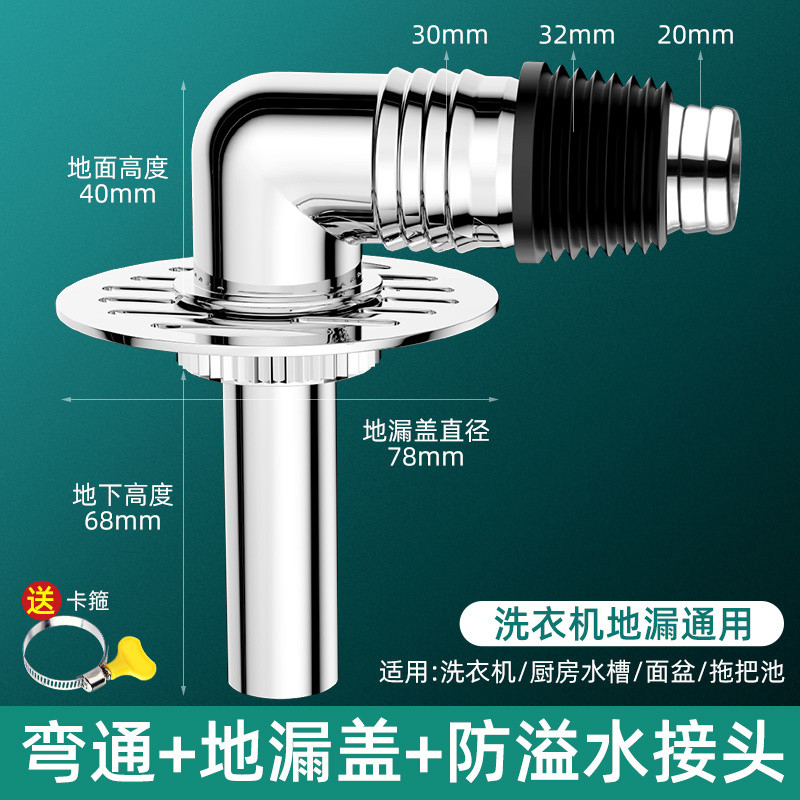 30mm 32mm 20mm

地面高度
40mm

地漏盖直径
78mm

地下高度
68mm

送 卡箍

洗衣机地漏通用

适用:洗衣机/厨房水槽/面盆/拖把池

弯通+地漏盖+防溢水接头