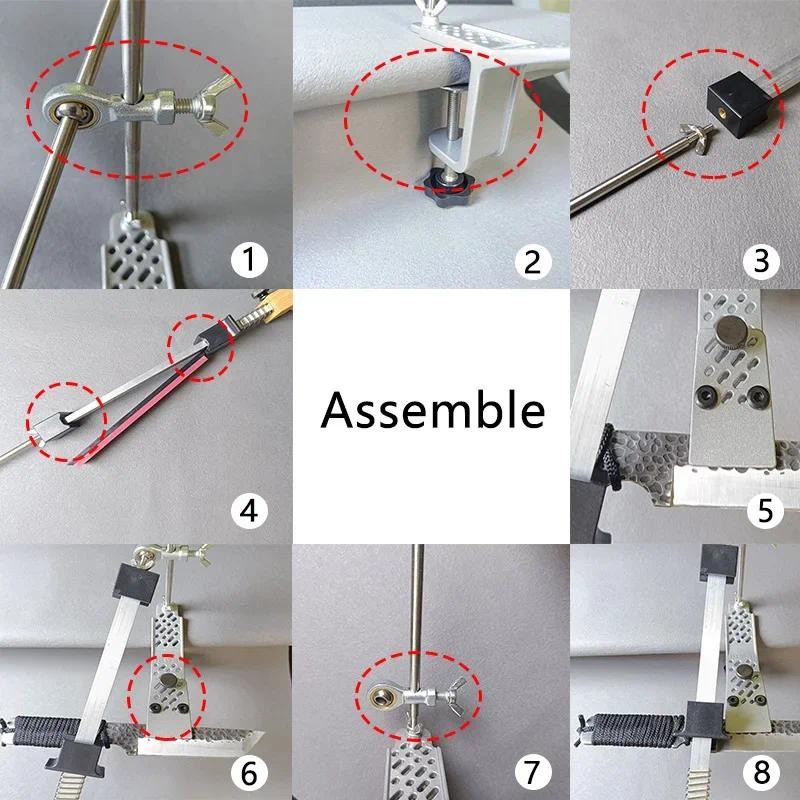 1

2

3

4

Assemble

5

6

7

8