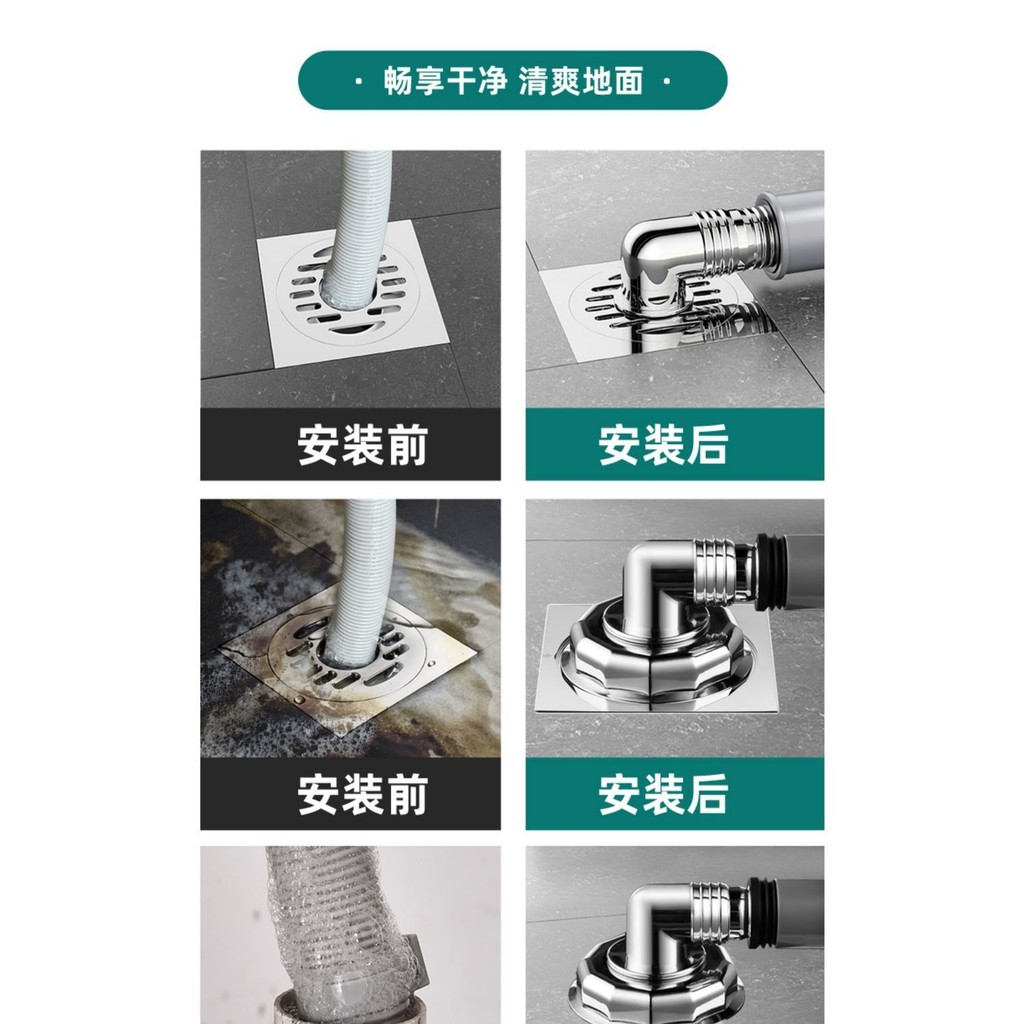 · 畅享干净 清爽地面 ·

安装前

安装后

安装前

安装后