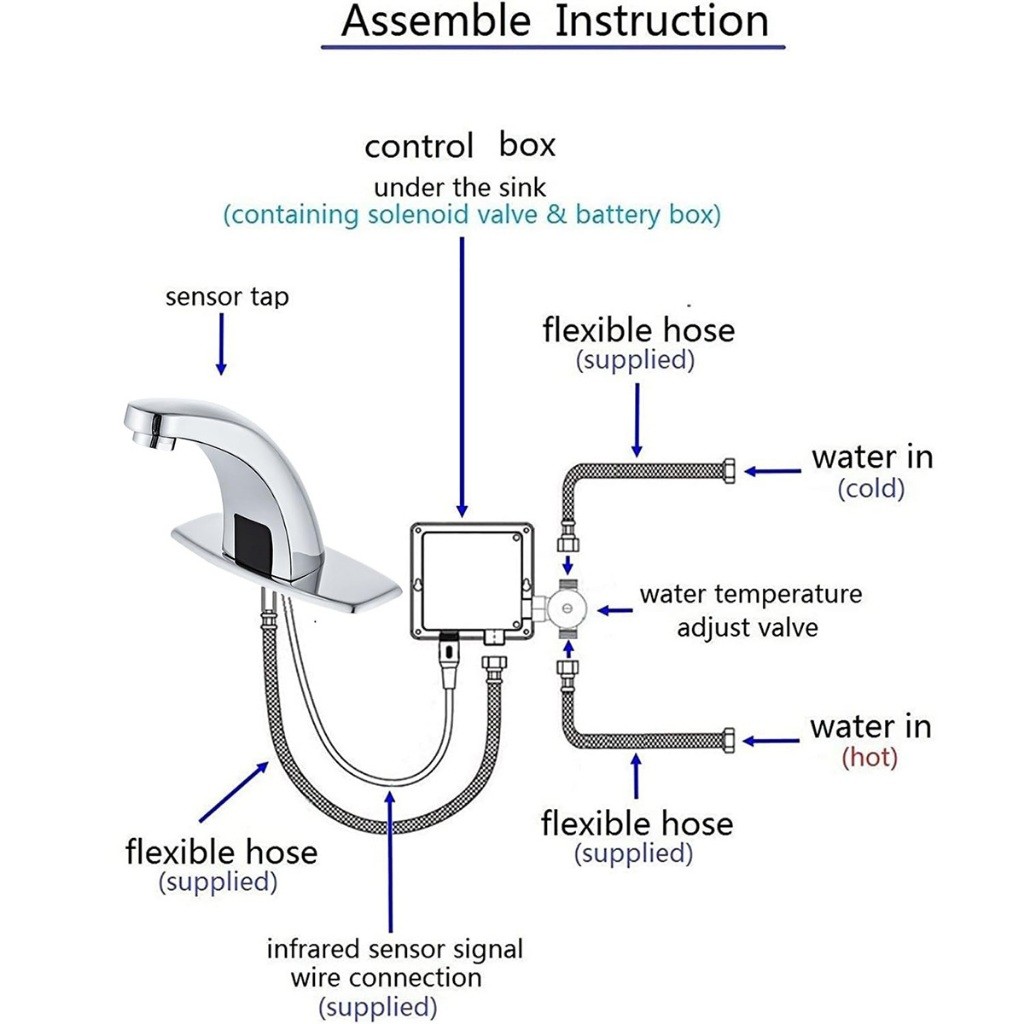 Assemble Instruction

control box
under the sink
(containing solenoid valve & battery box)

sensor tap

flexible hose
(supplied)

water in
(cold)

water temperature
adjust valve

water in
(hot)

flexible hose
(supplied)

flexible hose
(supplied)

infrared sensor signal
wire connection
(supplied)