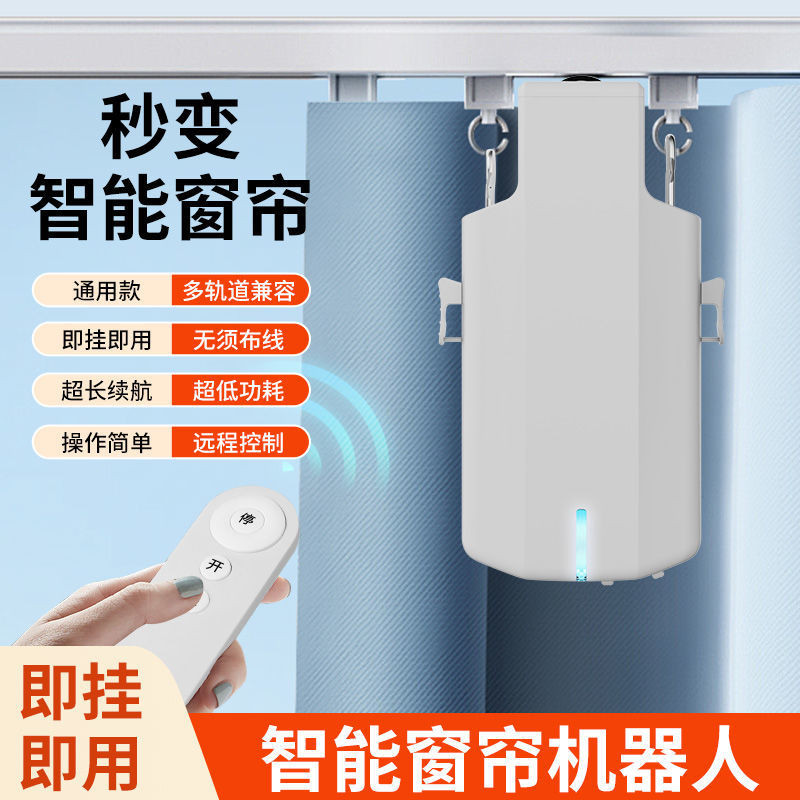 秒变
智能窗帘

通用款 多轨道兼容

即挂即用 无须布线

超长续航 超低功耗

操作简单 远程控制

停

开

即挂
即用

智能窗帘机器人