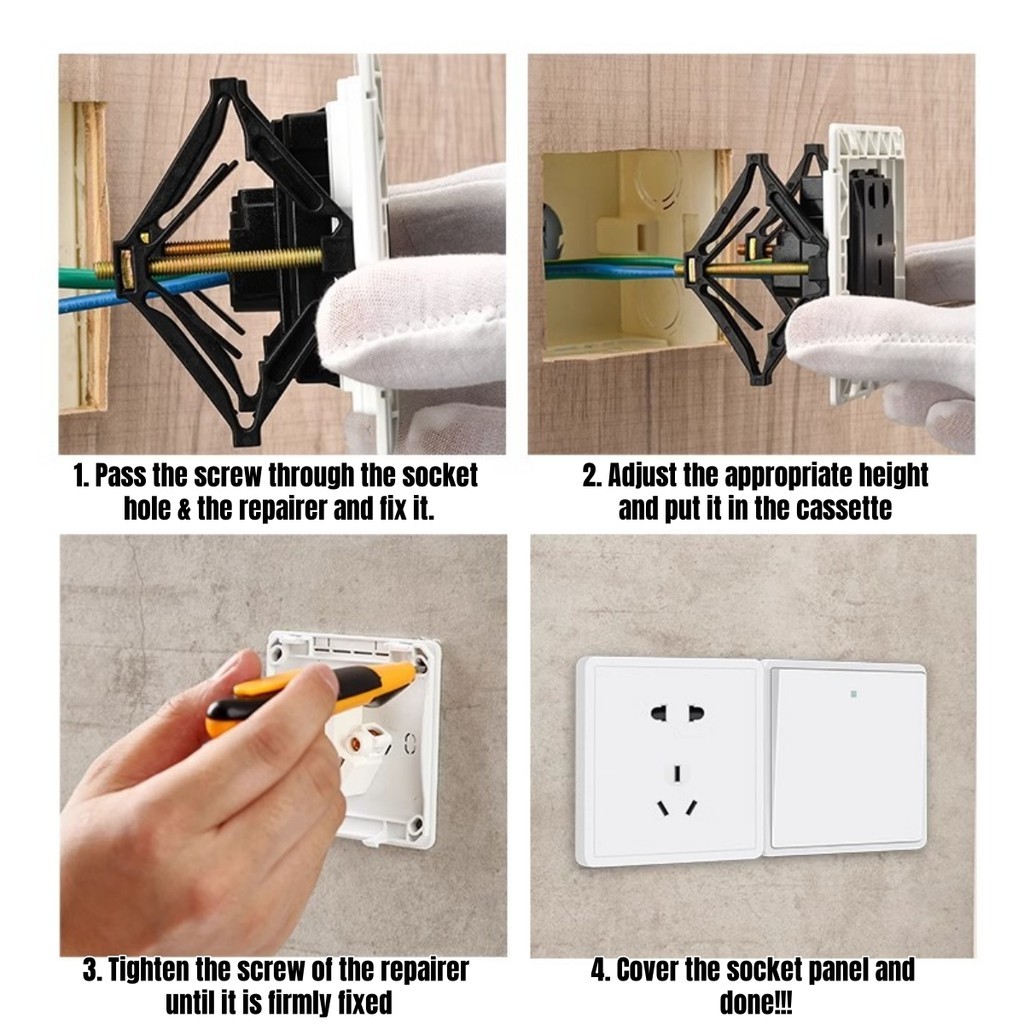 1. Pass the screw through the socket hole & the repairer and fix it.

2. Adjust the appropriate height and put it in the cassette

3. Tighten the screw of the repairer until it is firmly fixed

4. Cover the socket panel and done!!!