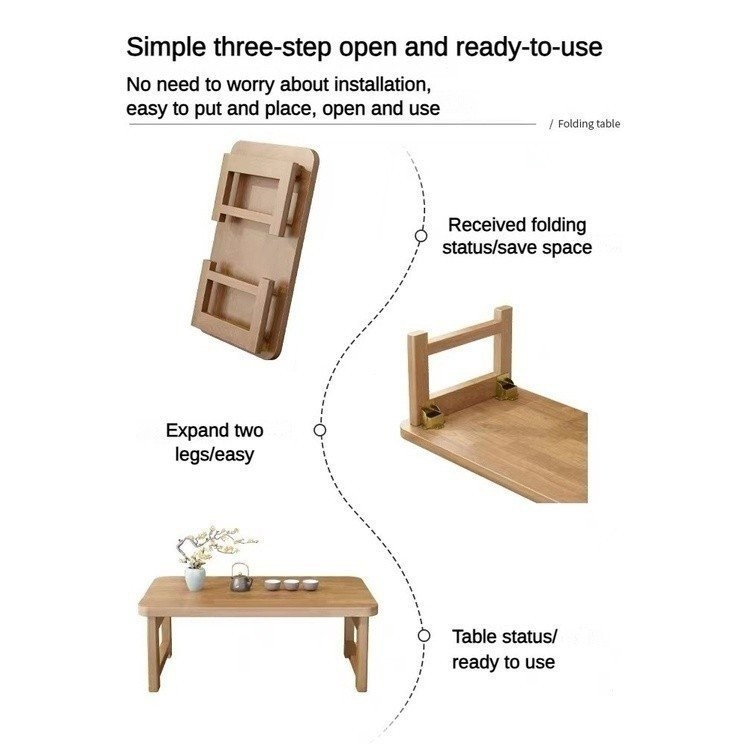 Simple three-step open and ready-to-use

No need to worry about installation, easy to put and place, open and use

/ Folding table

Received folding status/save space

Expand two legs/easy

Table status/ ready to use