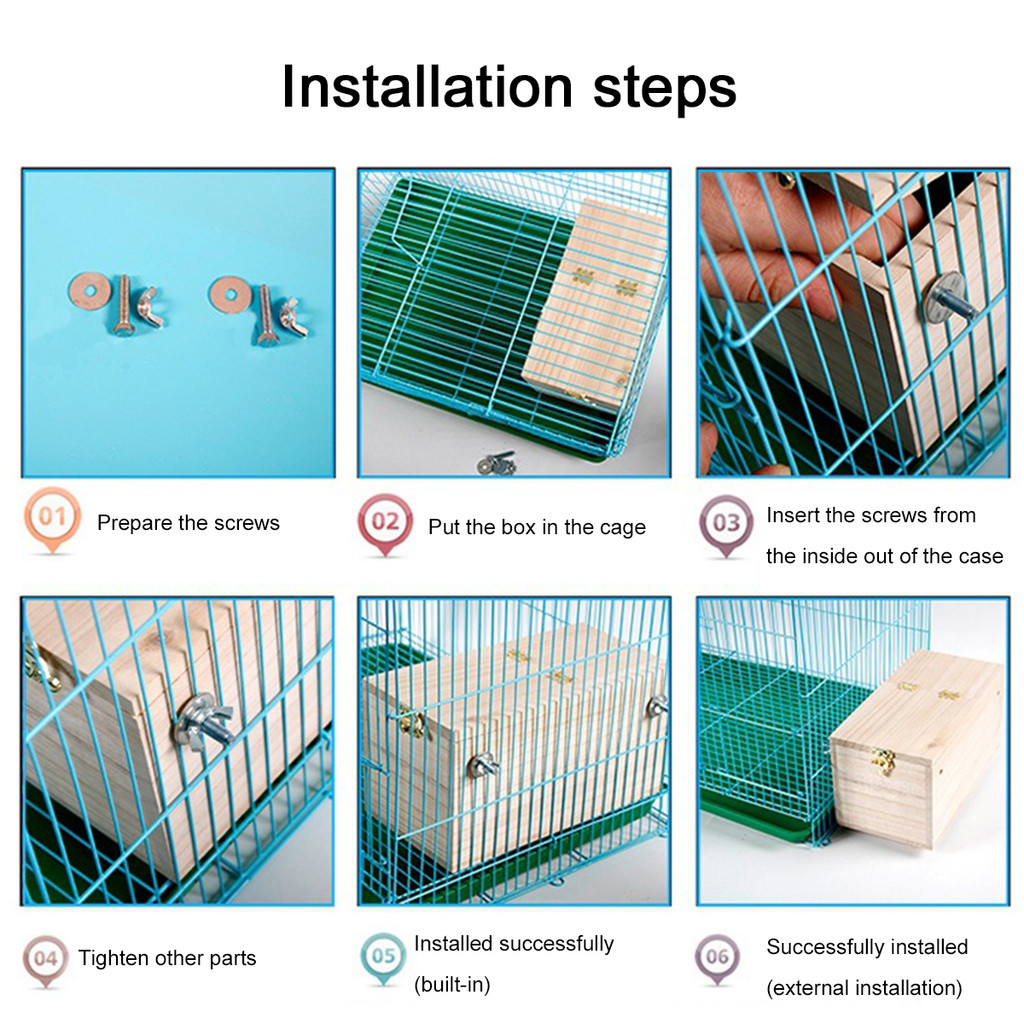 Installation steps

01 Prepare the screws

02 Put the box in the cage

03 Insert the screws from the inside out of the case

04 Tighten other parts

05 Installed successfully (built-in)

06 Successfully installed (external installation)