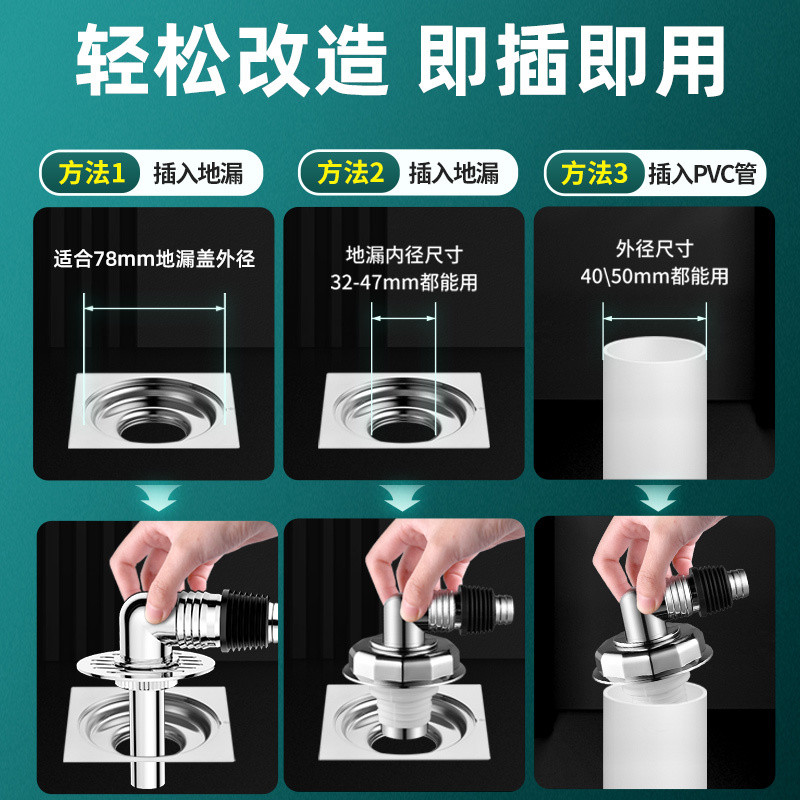 轻松改造 即插即用

方法1 插入地漏

适合78mm地漏盖外径

方法2 插入地漏

地漏内径尺寸 32-47mm都能用

方法3 插入PVC管

外径尺寸 40\50mm都能用