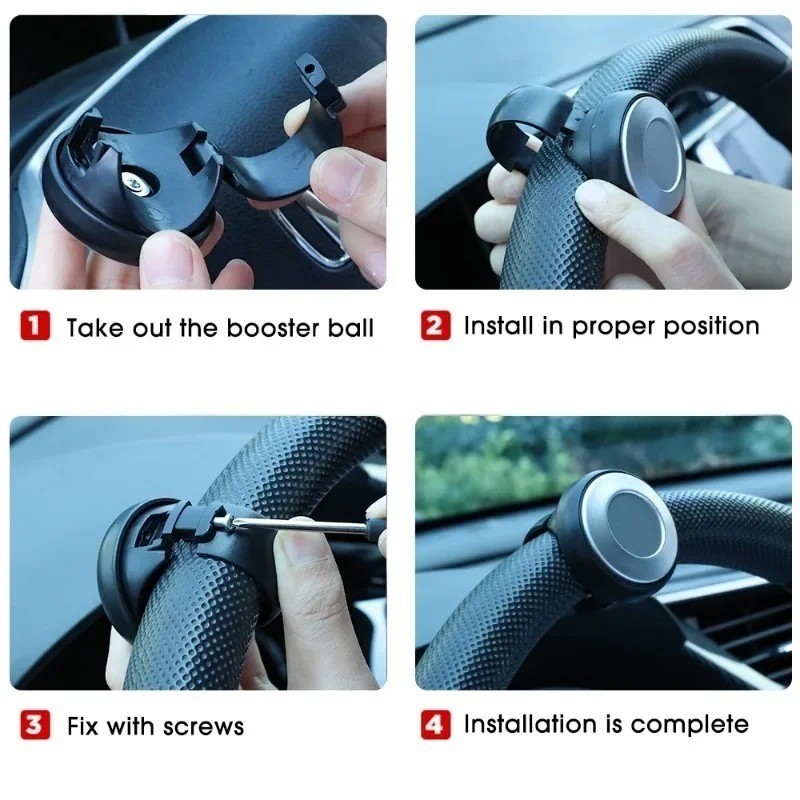 1 Take out the booster ball

2 Install in proper position

3 Fix with screws

4 Installation is complete