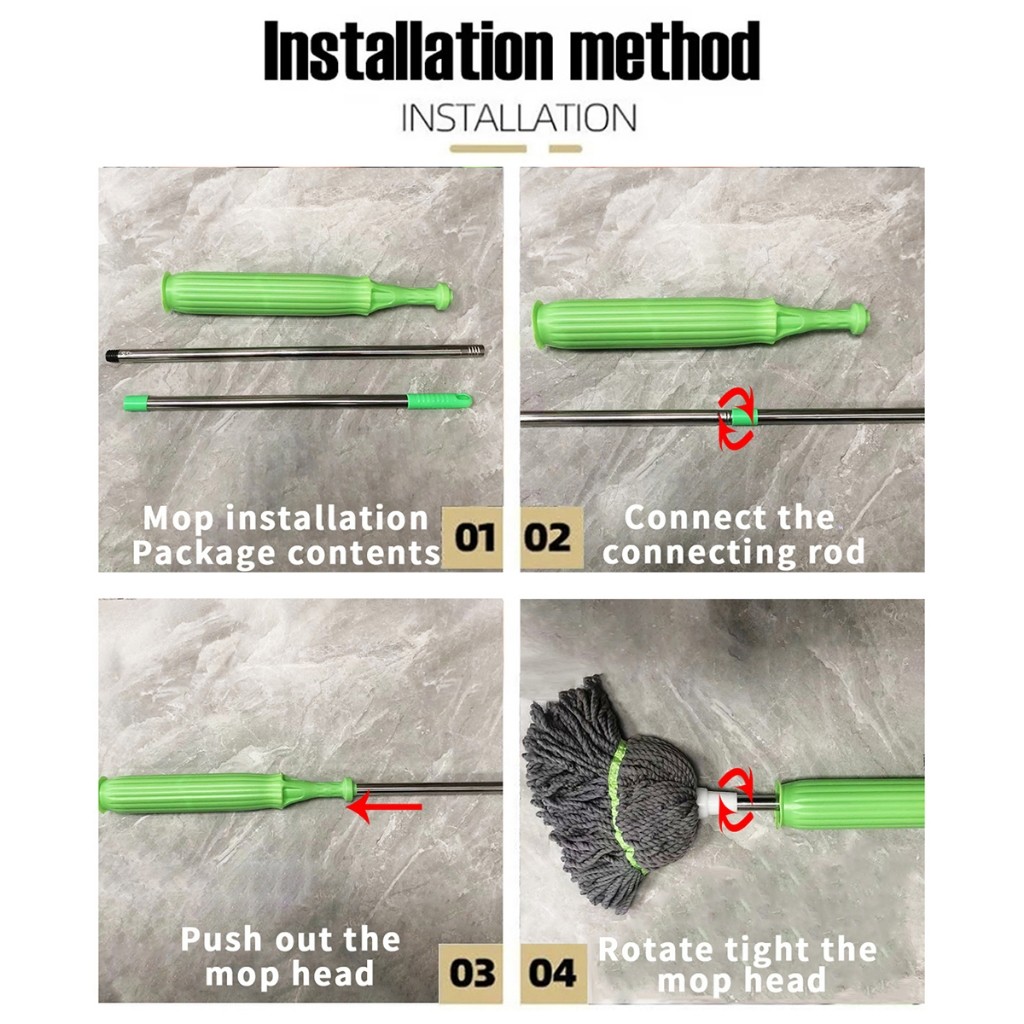 Installation method

INSTALLATION

Mop installation
Package contents

01

02

Connect the
connecting rod

Push out the
mop head

03

04

Rotate tight the
mop head