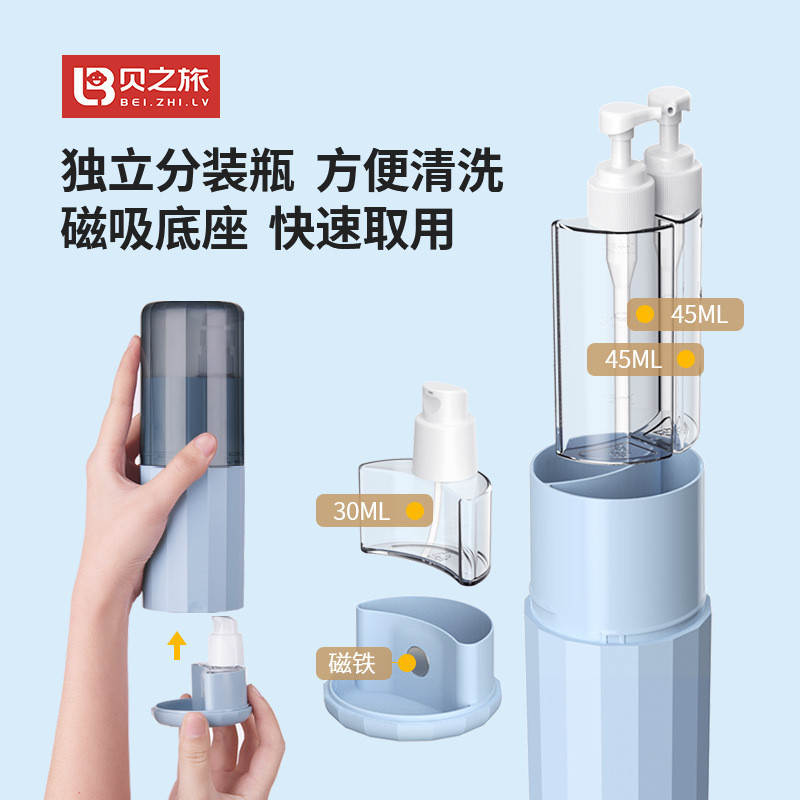 贝之旅
BEI.ZHI.LV

独立分装瓶 方便清洗
磁吸底座 快速取用

45ML
45ML
30ML
磁铁