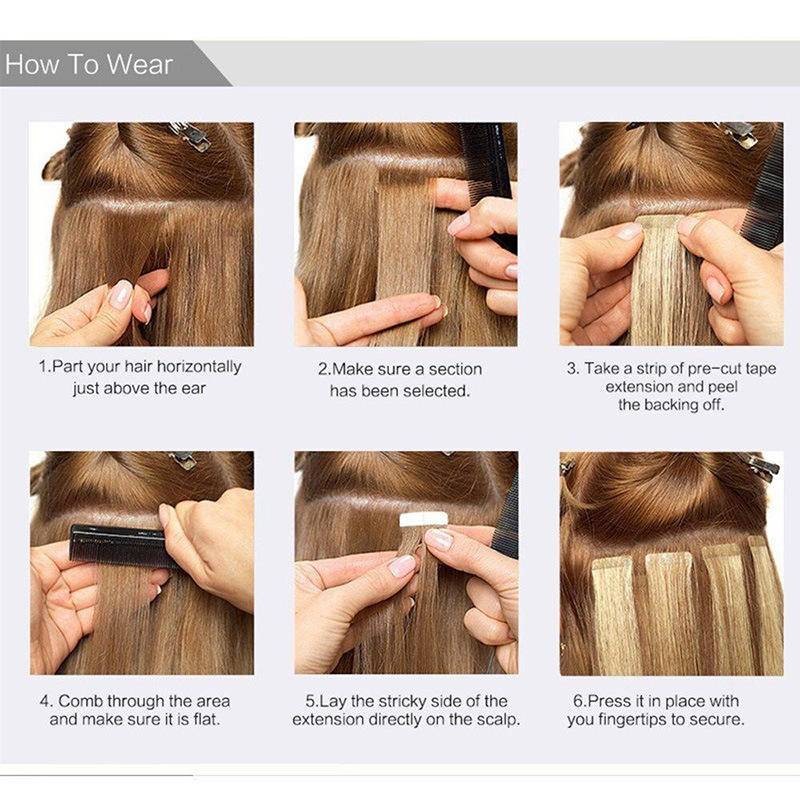 How To Wear

1.Part your hair horizontally just above the ear

2.Make sure a section has been selected.

3. Take a strip of pre-cut tape extension and peel the backing off.

4. Comb through the area and make sure it is flat.

5.Lay the stricky side of the extension directly on the scalp.

6.Press it in place with you fingertips to secure.