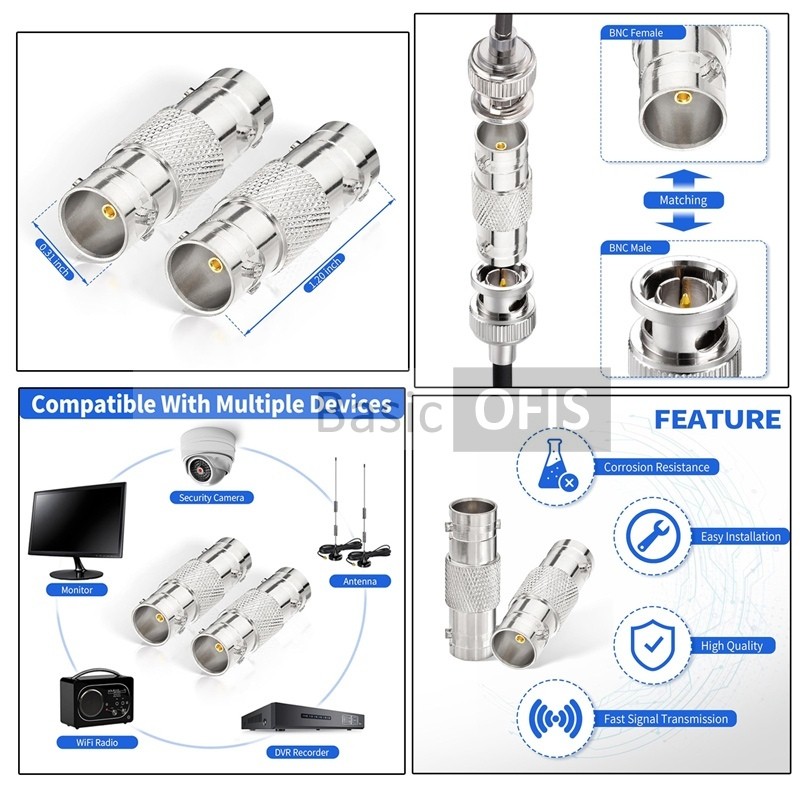 0.31 inch
1.20 inch

BNC Female
Matching
BNC Male

Compatible With Multiple Devices
Security Camera
Monitor
Antenna
WiFi Radio
DVR Recorder

Basic OFIS

FEATURE
Corrosion Resistance
Easy Installation
High Quality
Fast Signal Transmission