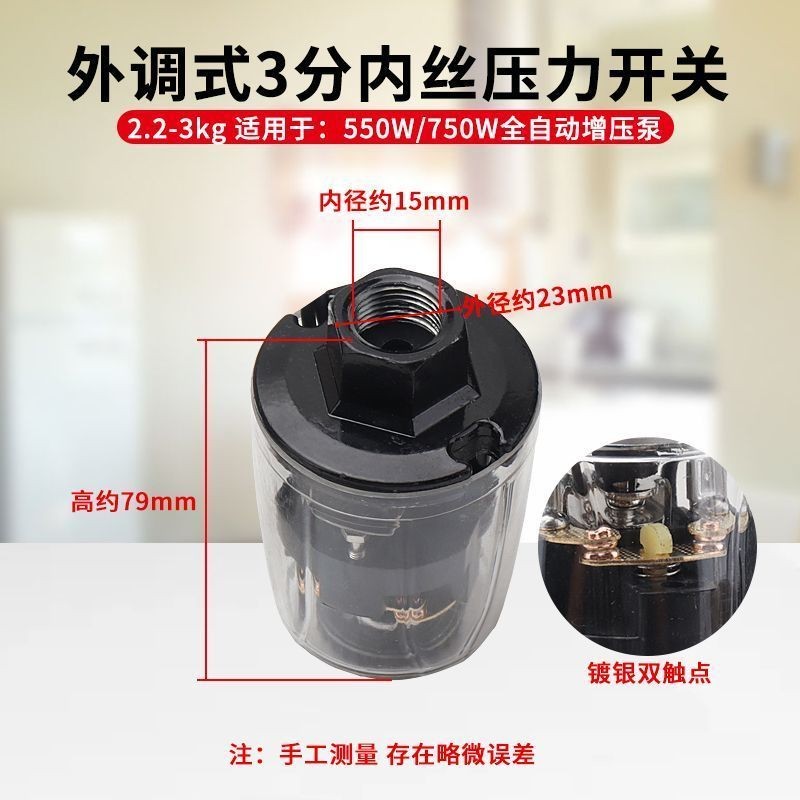 外调式3分内丝压力开关

2.2-3kg 适用于：550W/750W全自动增压泵

内径约15mm

外径约23mm

高约79mm

镀银双触点

注：手工测量 存在略微误差