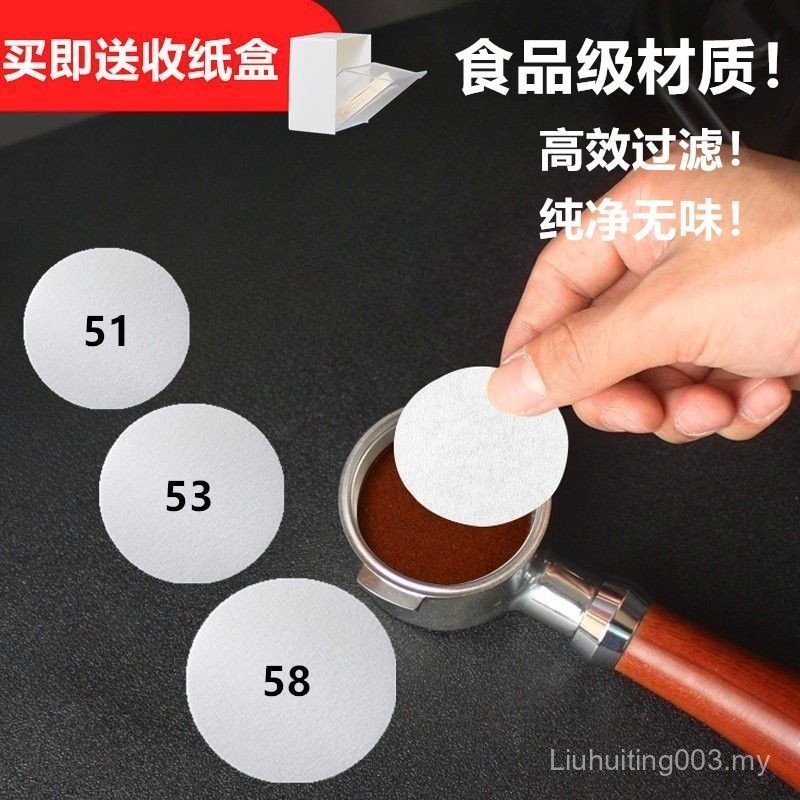 买即送收纸盒

食品级材质！

高效过滤！

纯净无味！

51

53

58

Liuhuiting003.my