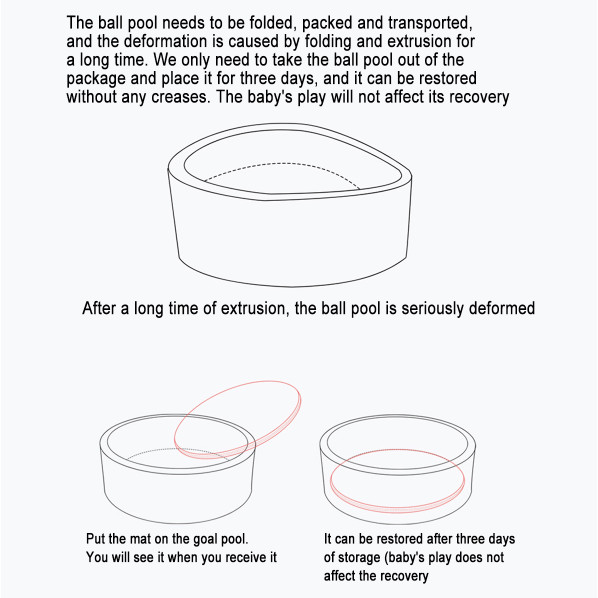 The ball pool needs to be folded, packed and transported, and the deformation is caused by folding and extrusion for a long time. We only need to take the ball pool out of the package and place it for three days, and it can be restored without any creases. The baby's play will not affect its recovery

After a long time of extrusion, the ball pool is seriously deformed

Put the mat on the goal pool. You will see it when you receive it

It can be restored after three days of storage (baby's play does not affect the recovery