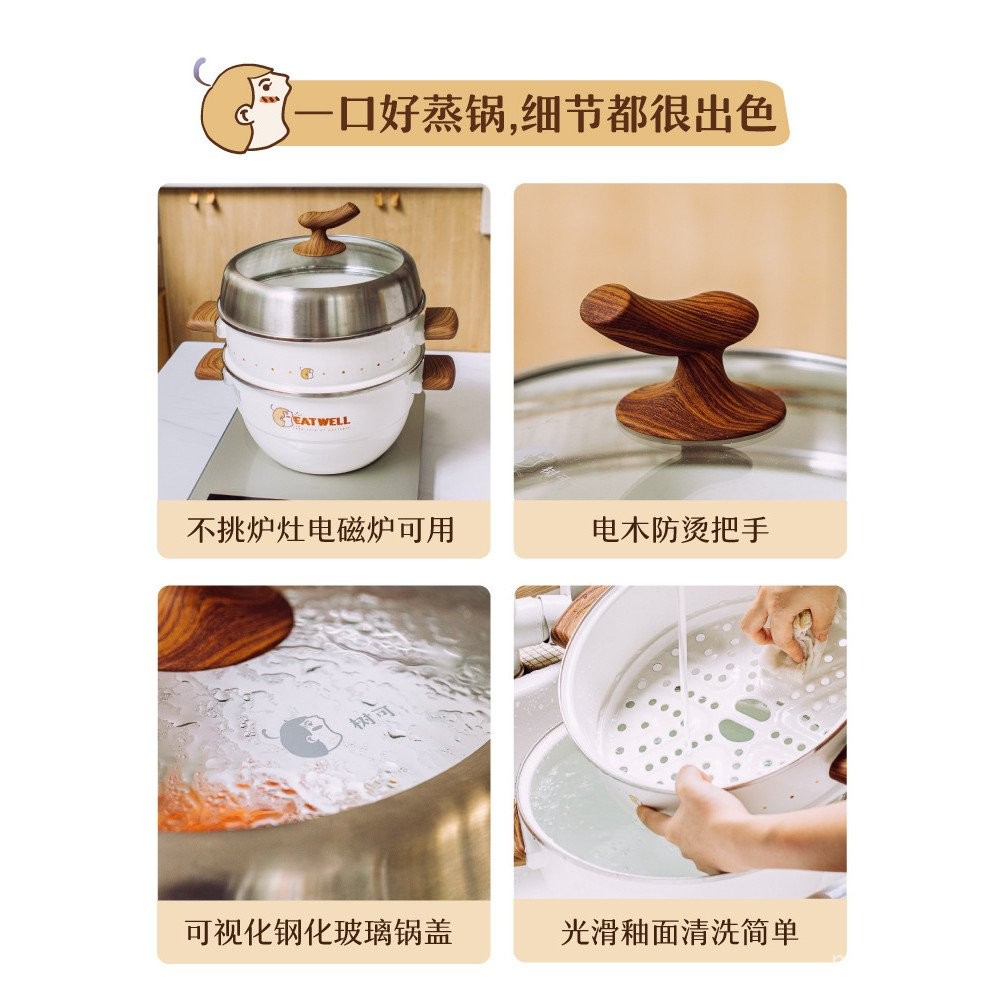 一口好蒸锅,细节都很出色

EATWELL

不挑炉灶电磁炉可用

电木防烫把手

树可

可视化钢化玻璃锅盖

光滑釉面清洗简单